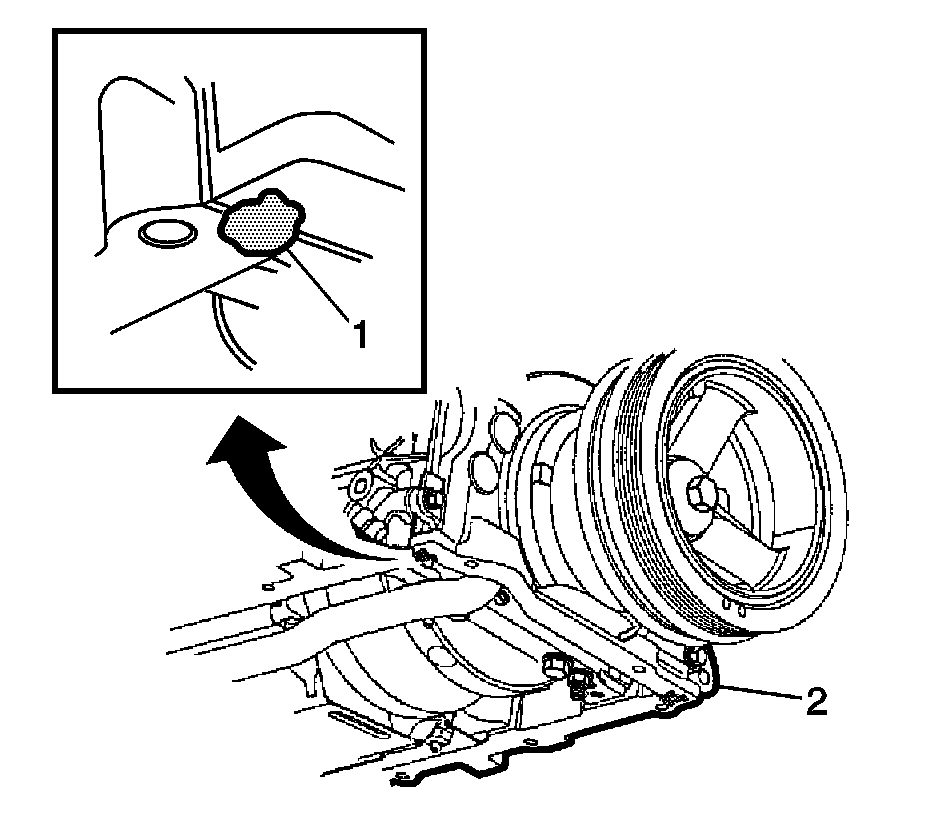 1

2