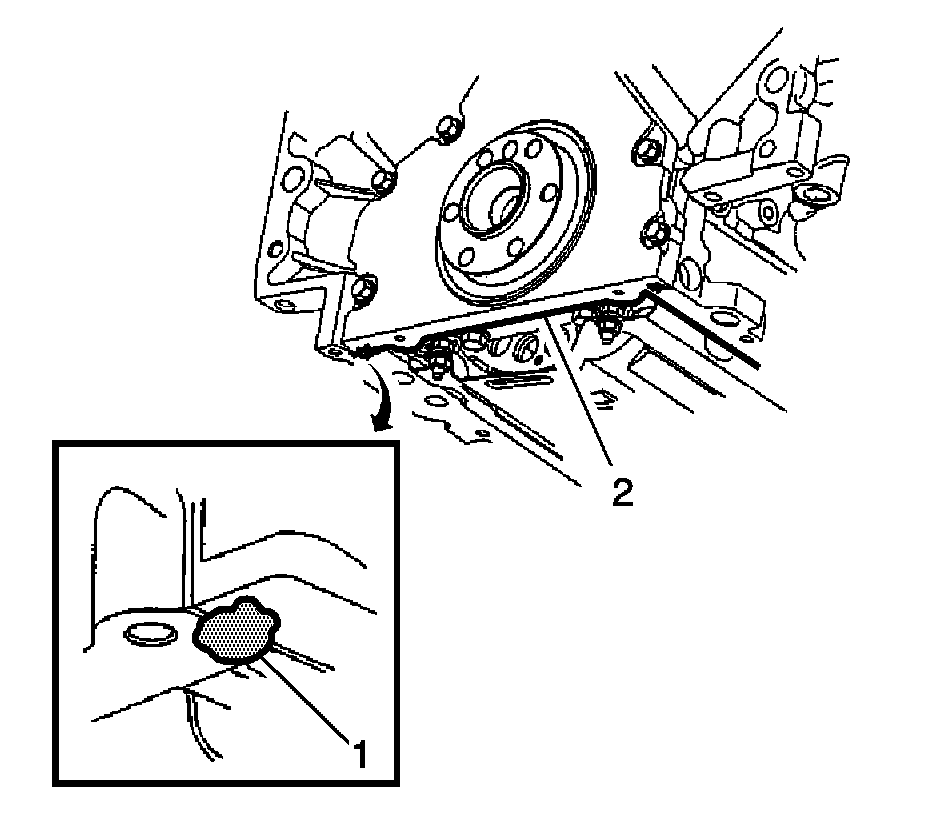 2

1