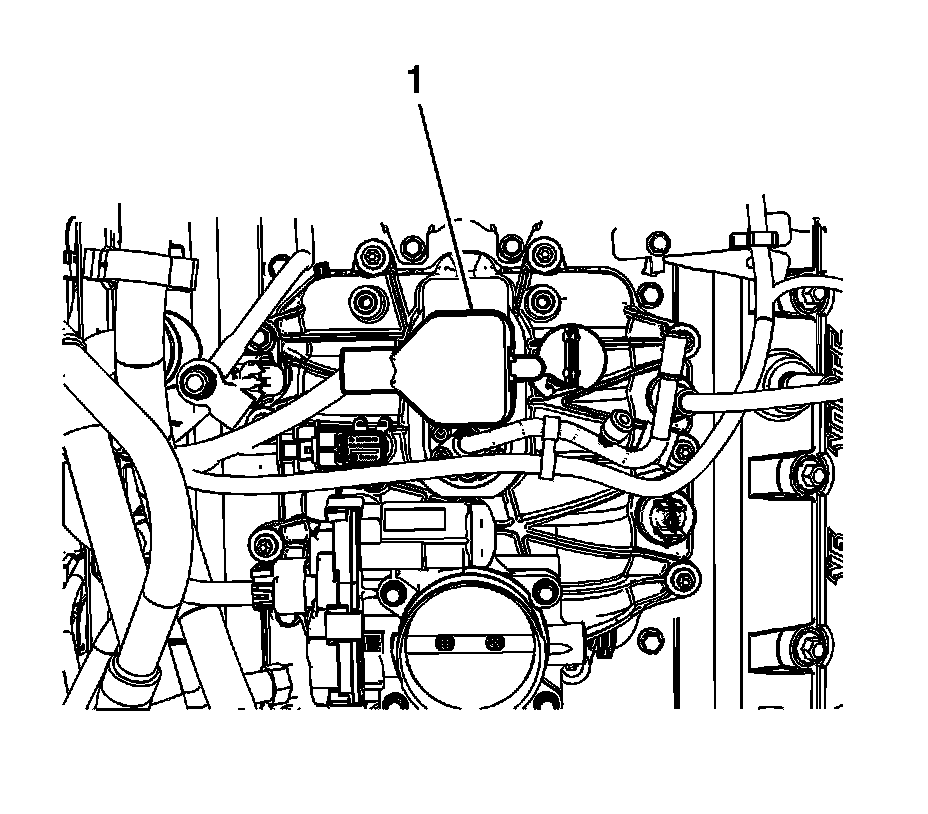 1