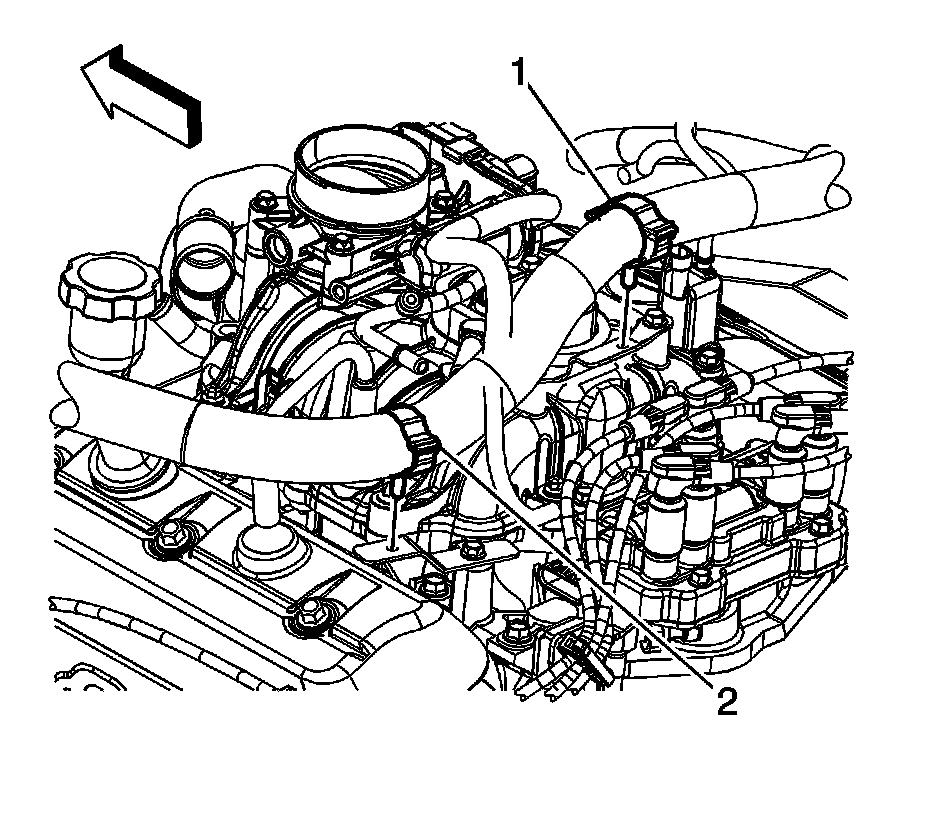 1

2