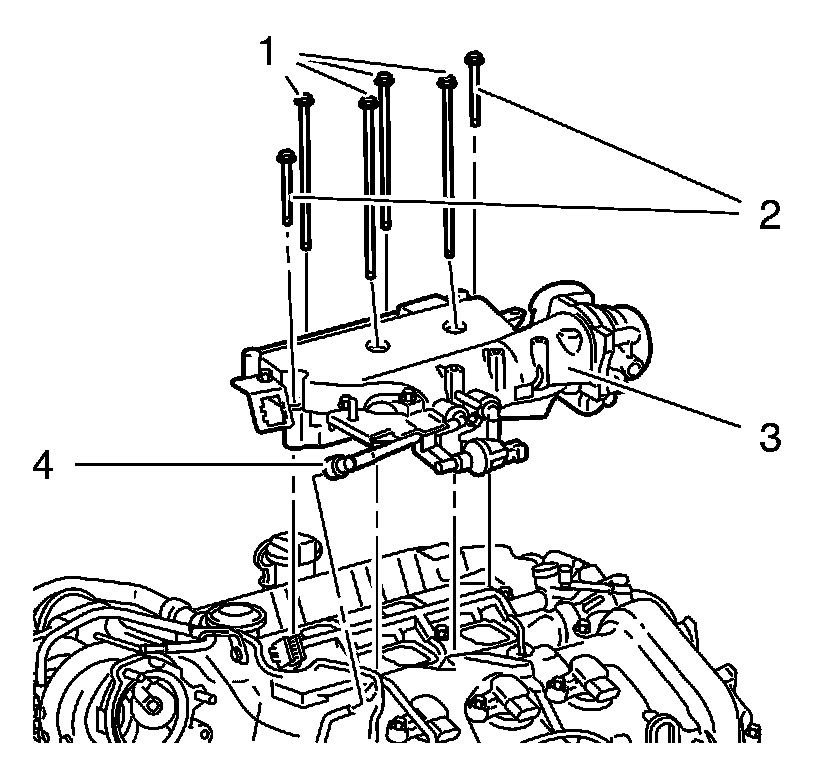 1
2
3
4