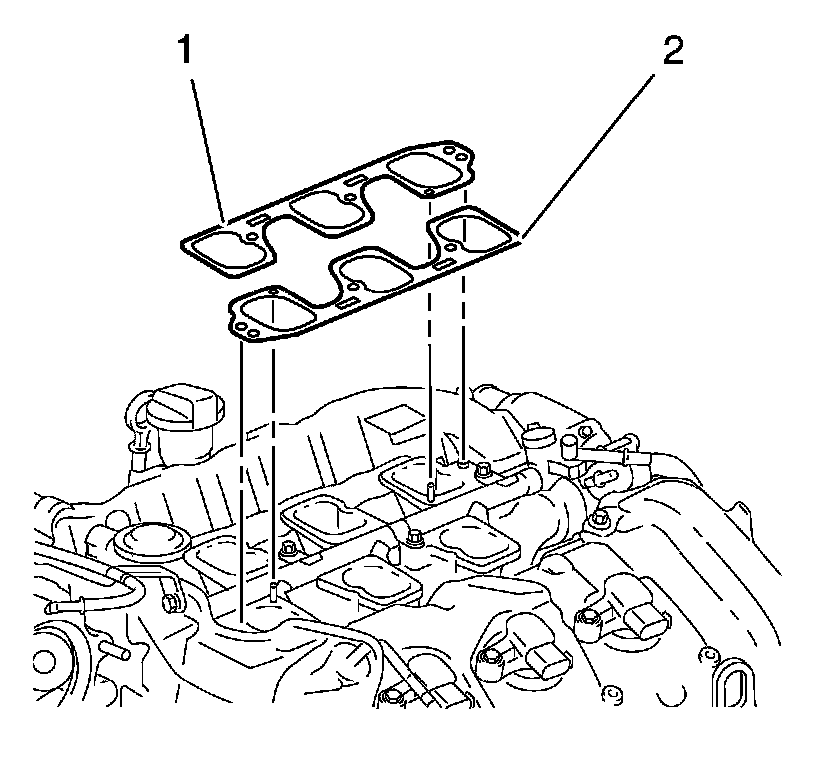 1
2