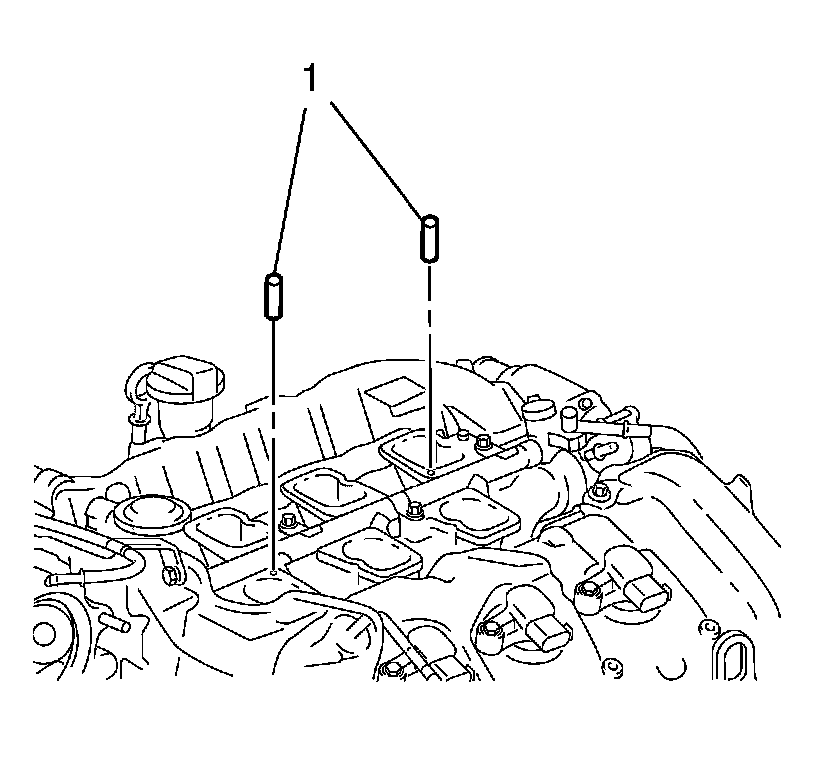 1