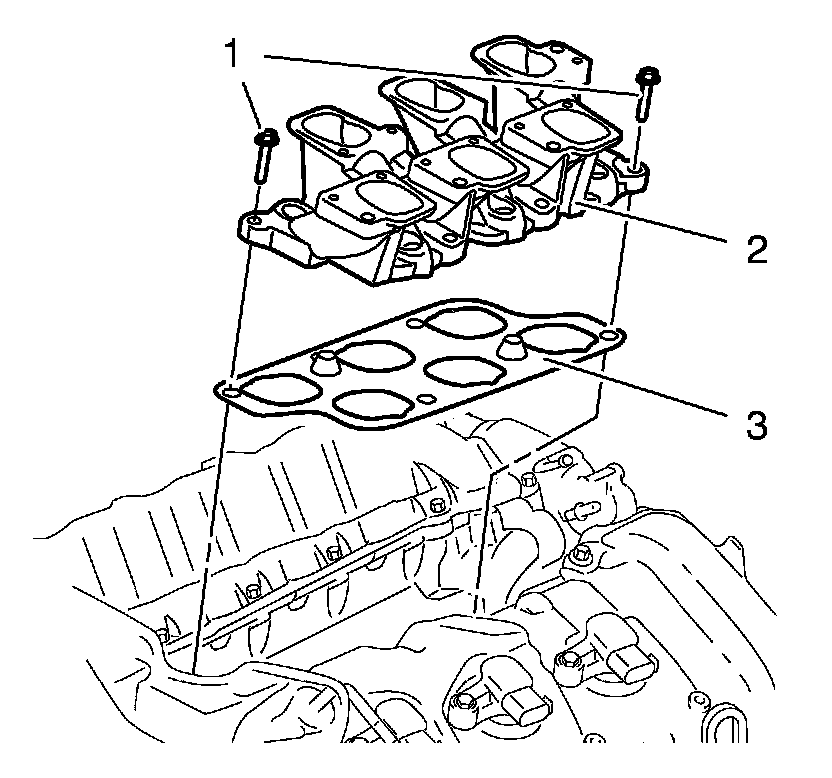 1
2
3