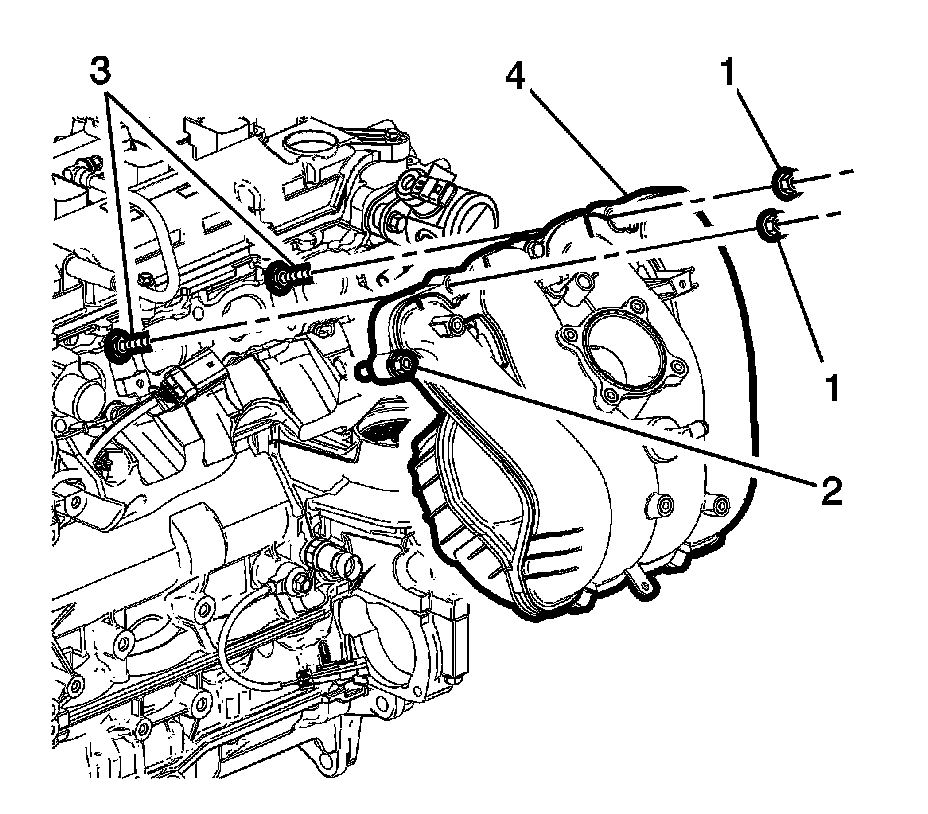 3
4
1
1
2