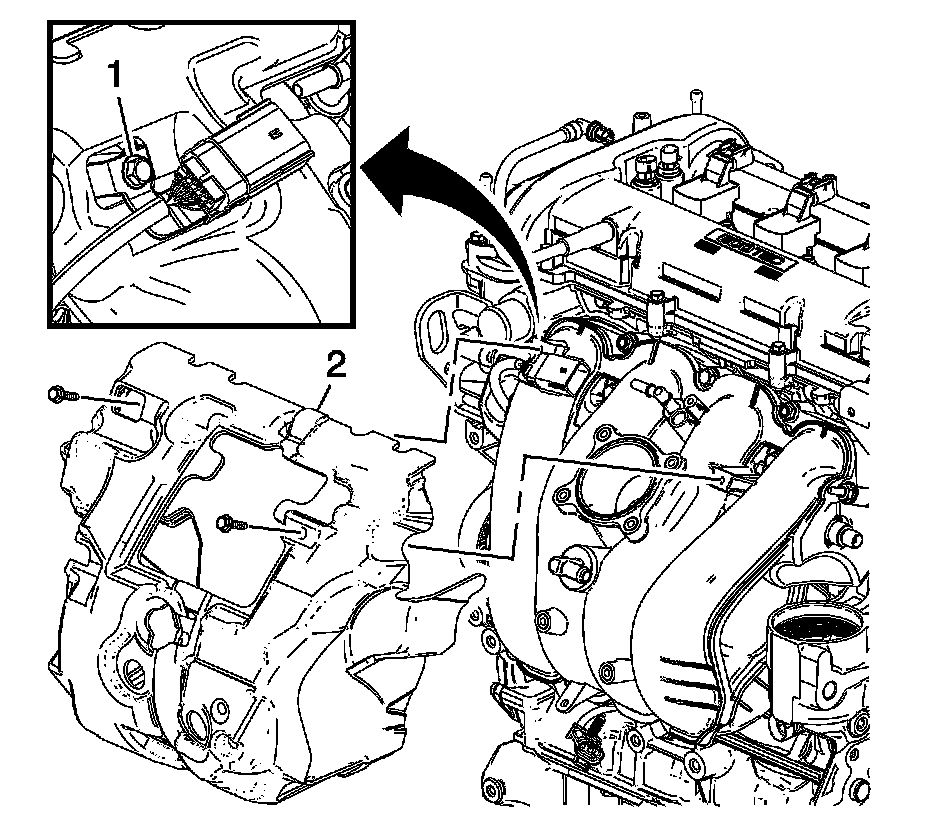 1
2