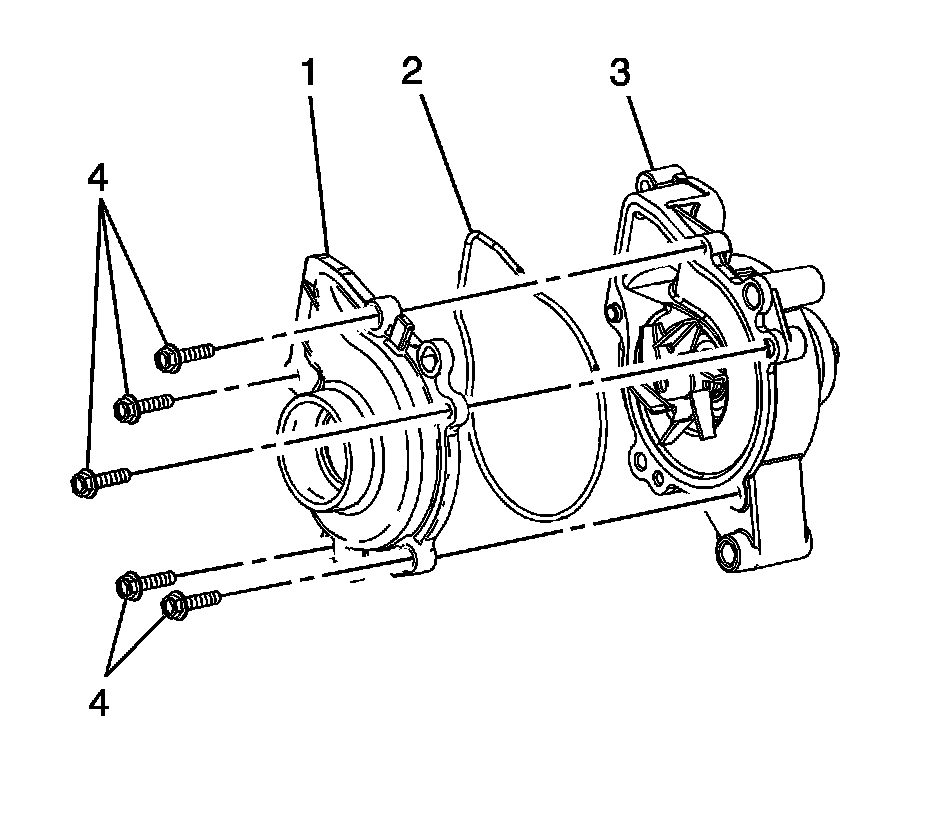 1
2
3
4
4