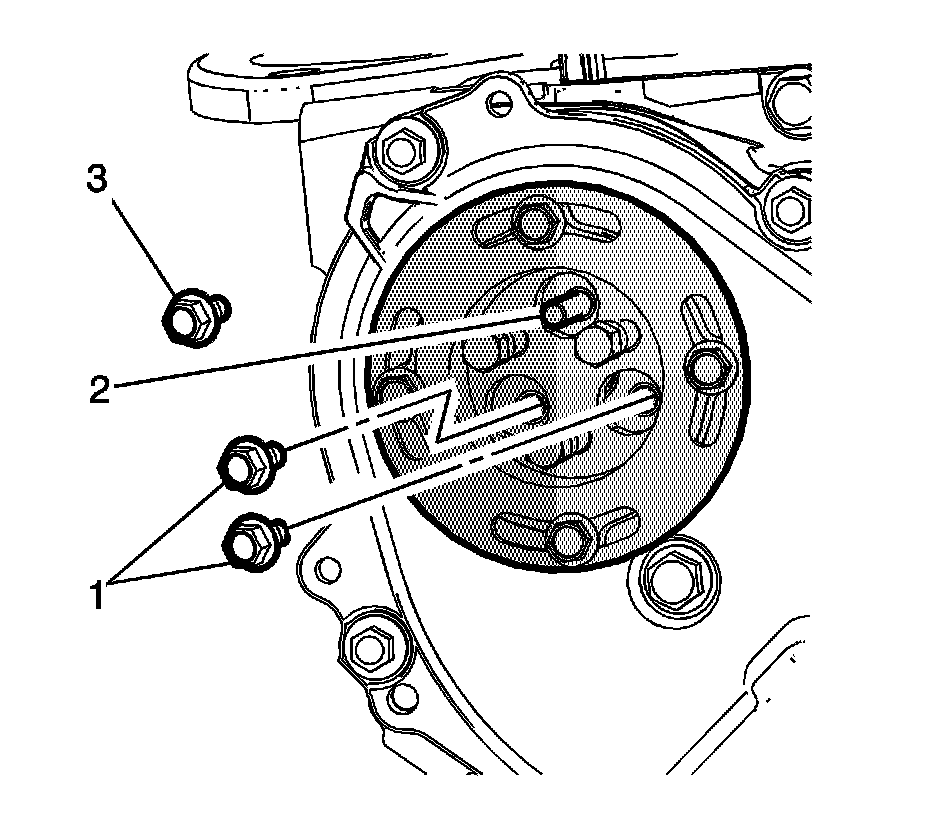 3
2
1