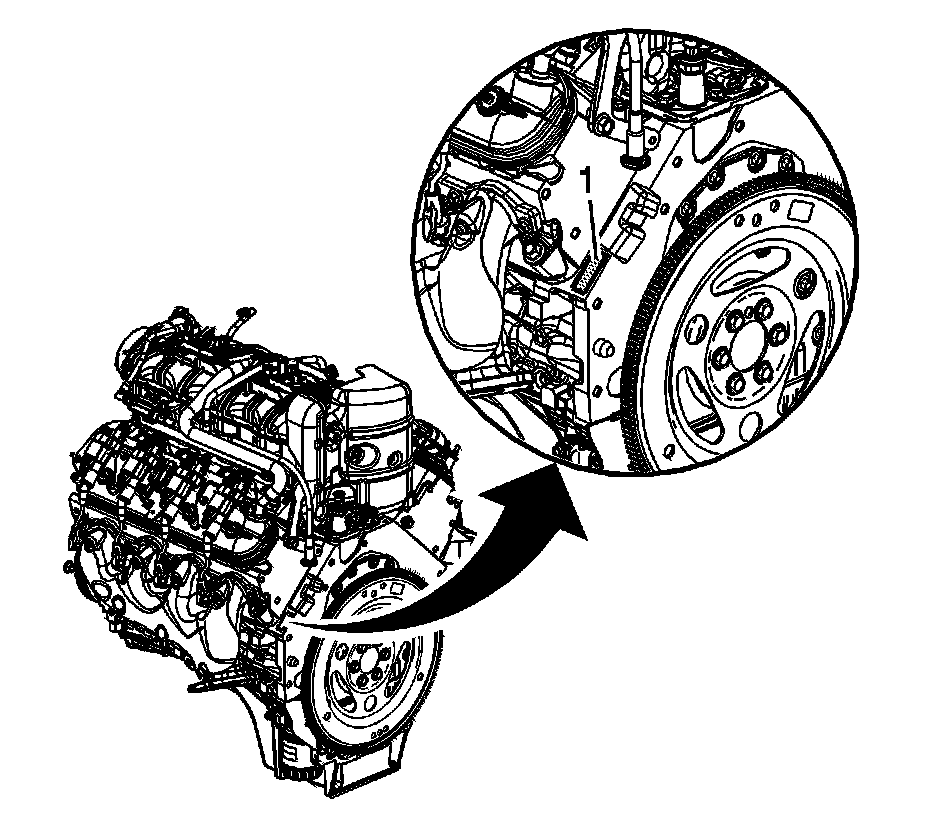 1