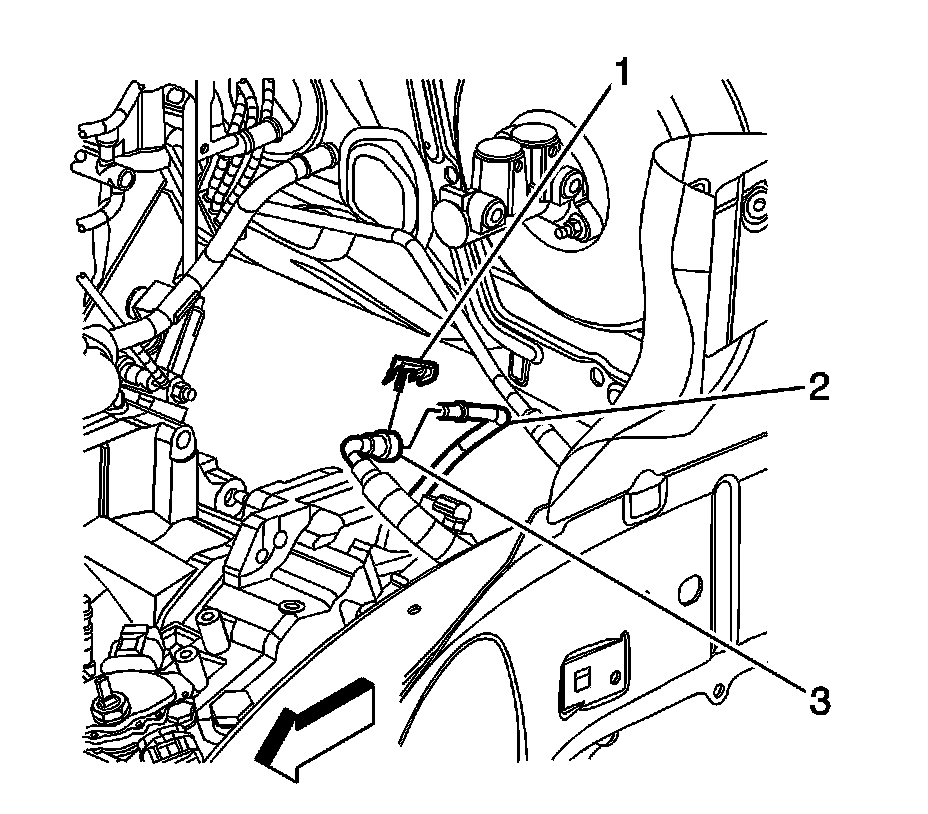 1
2
3