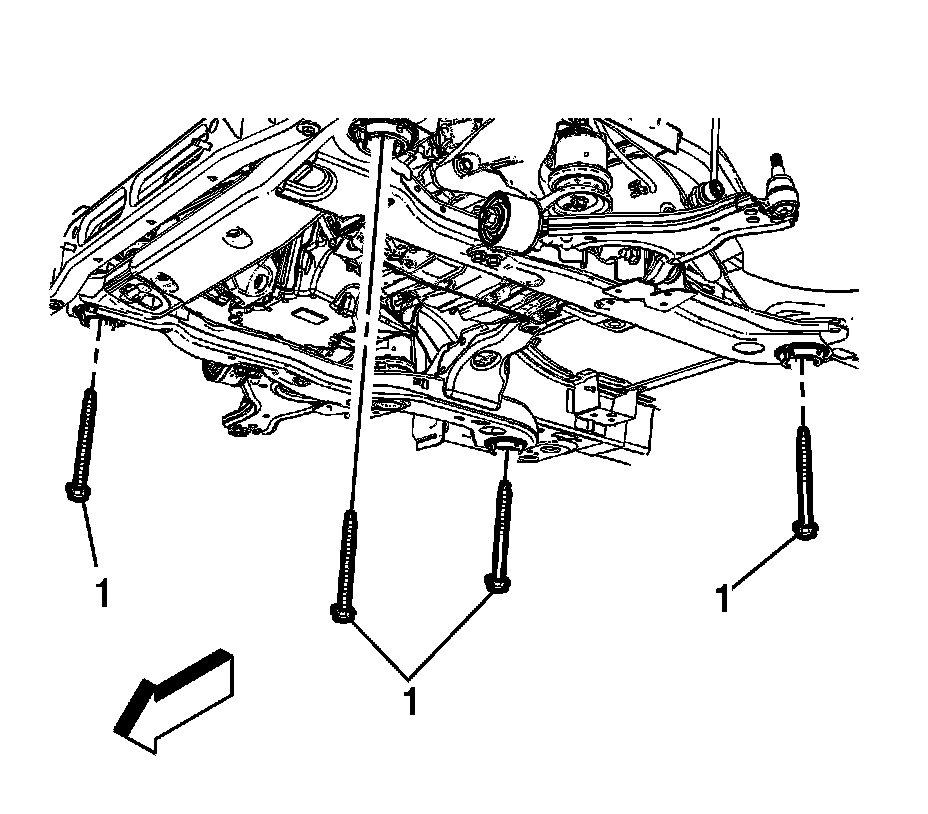 1

1

1