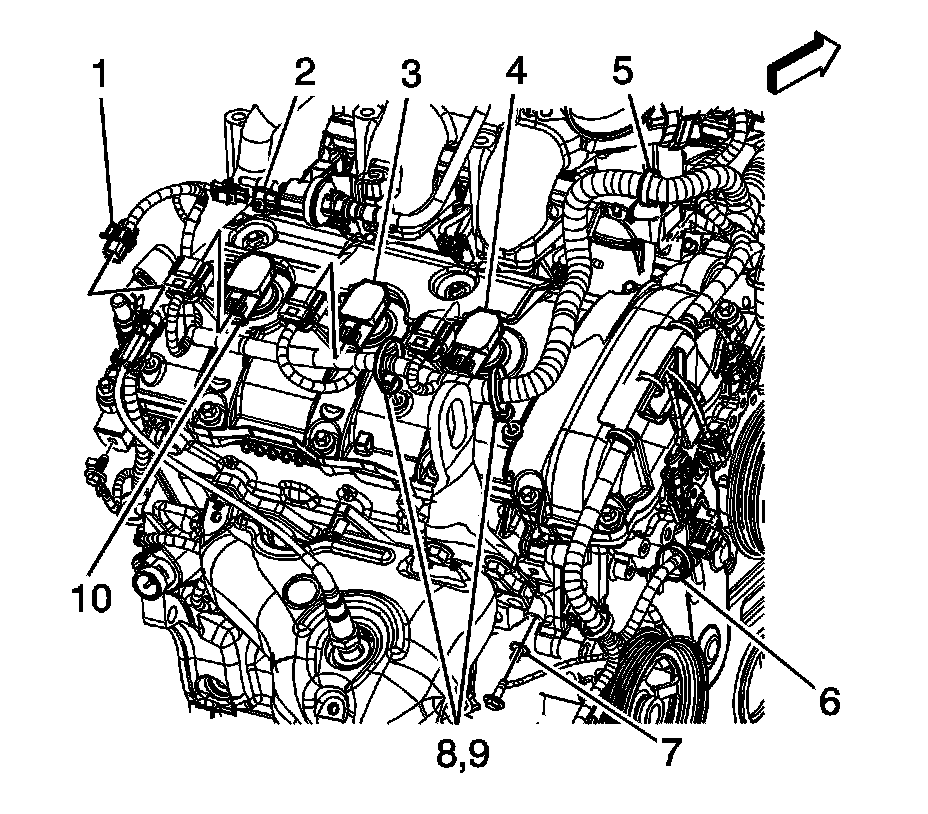 1
2
3
4
5
10
6
8,9
7