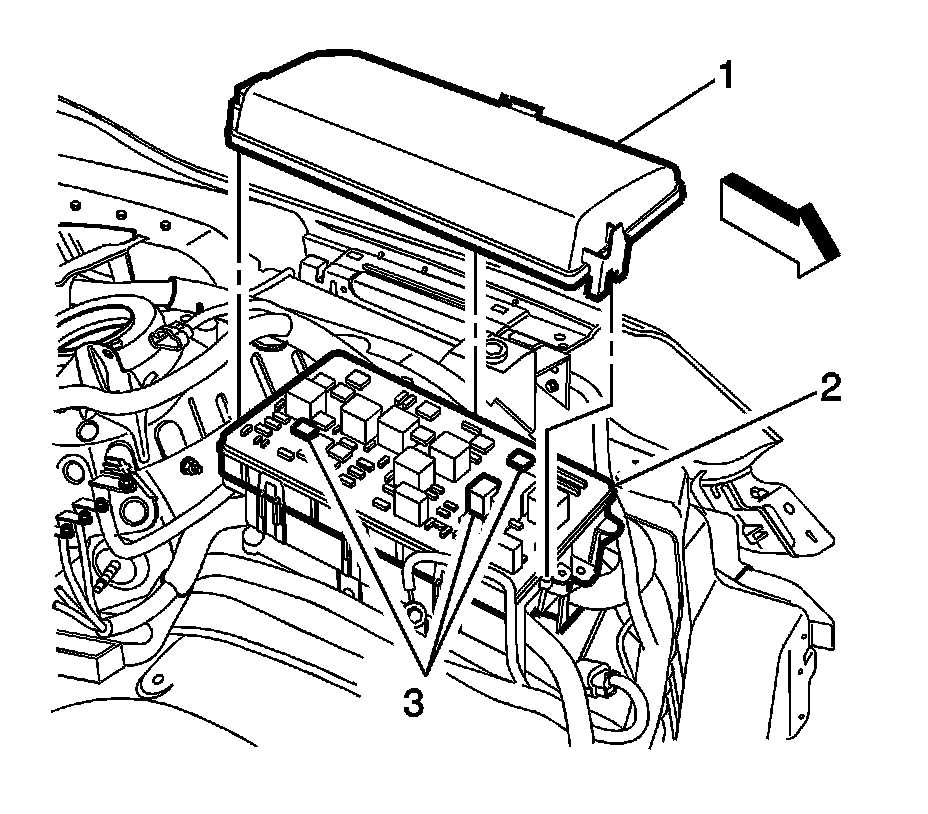 1
2
3