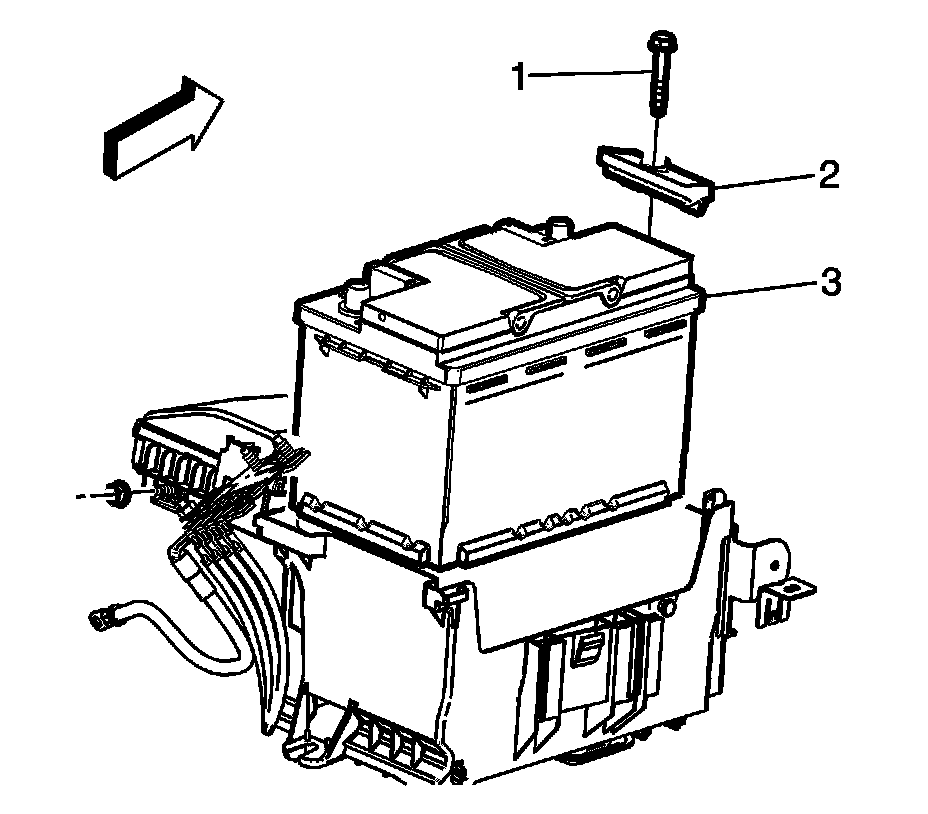 1
2
3