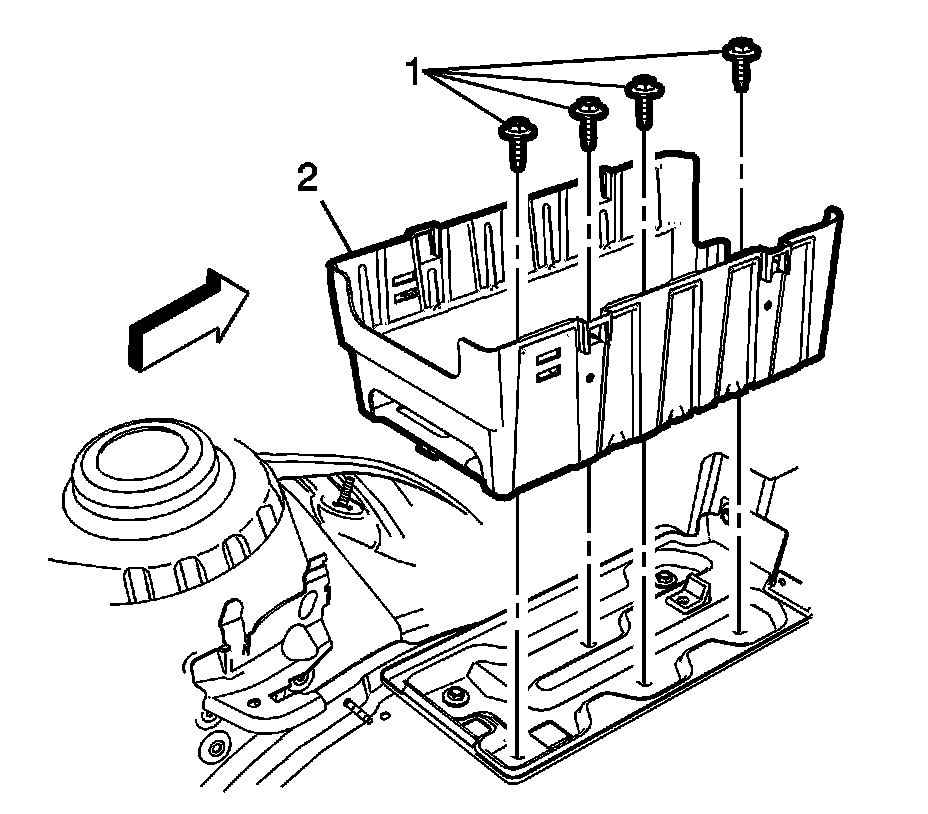 1
2