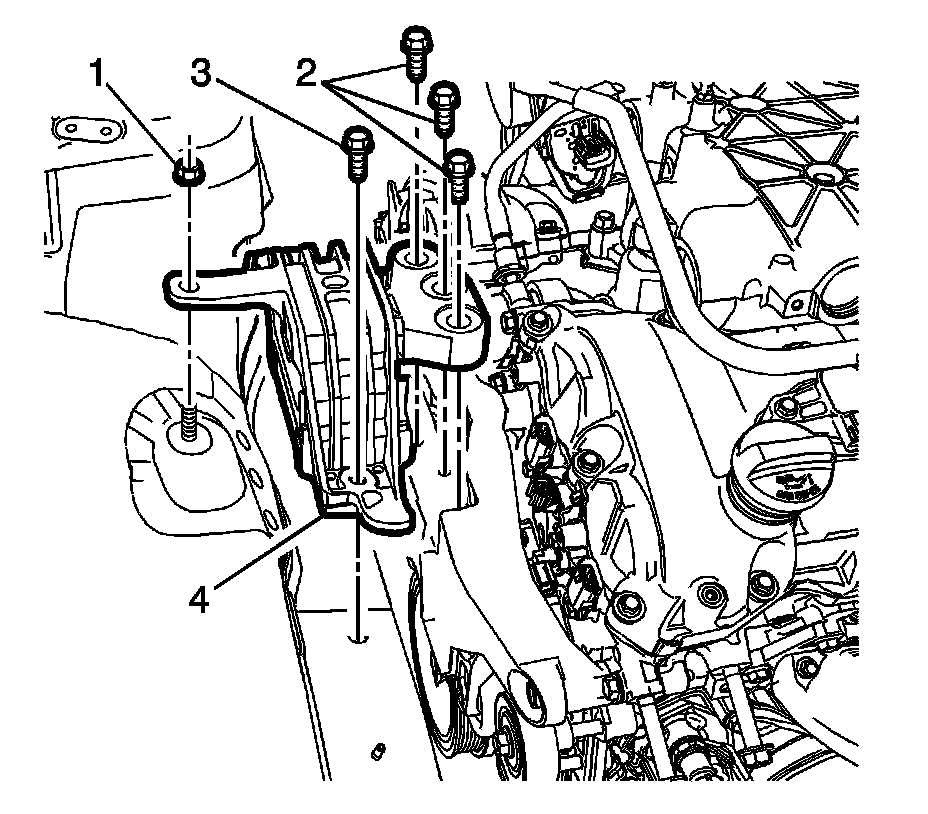 1
3
2
4