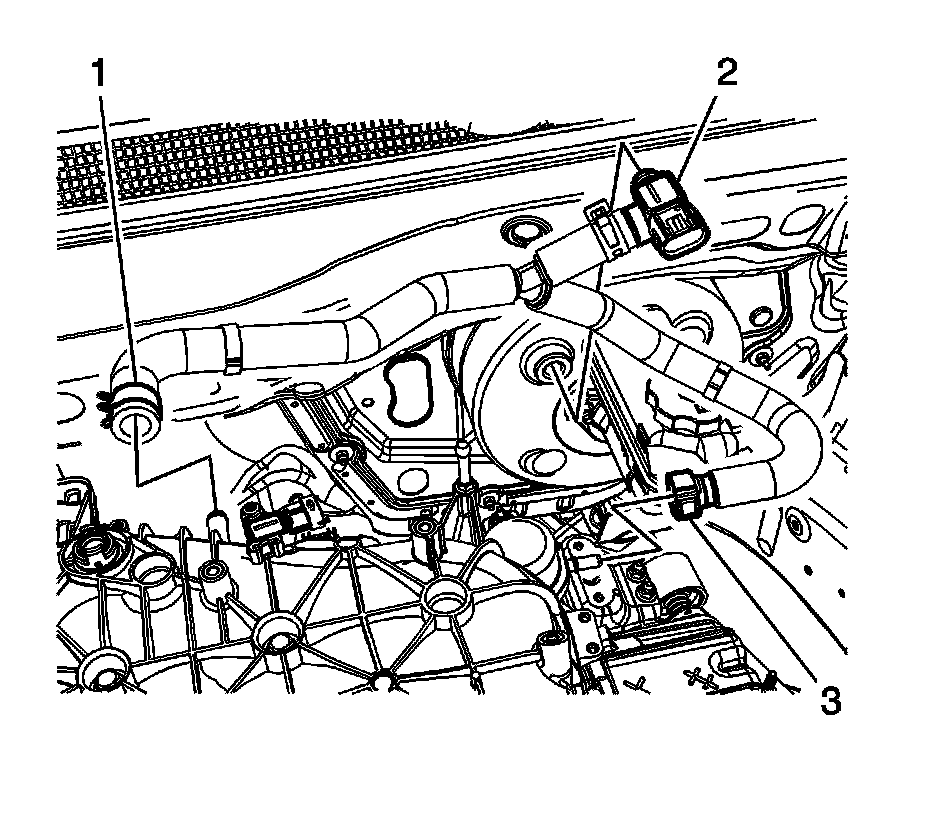 1
2
3