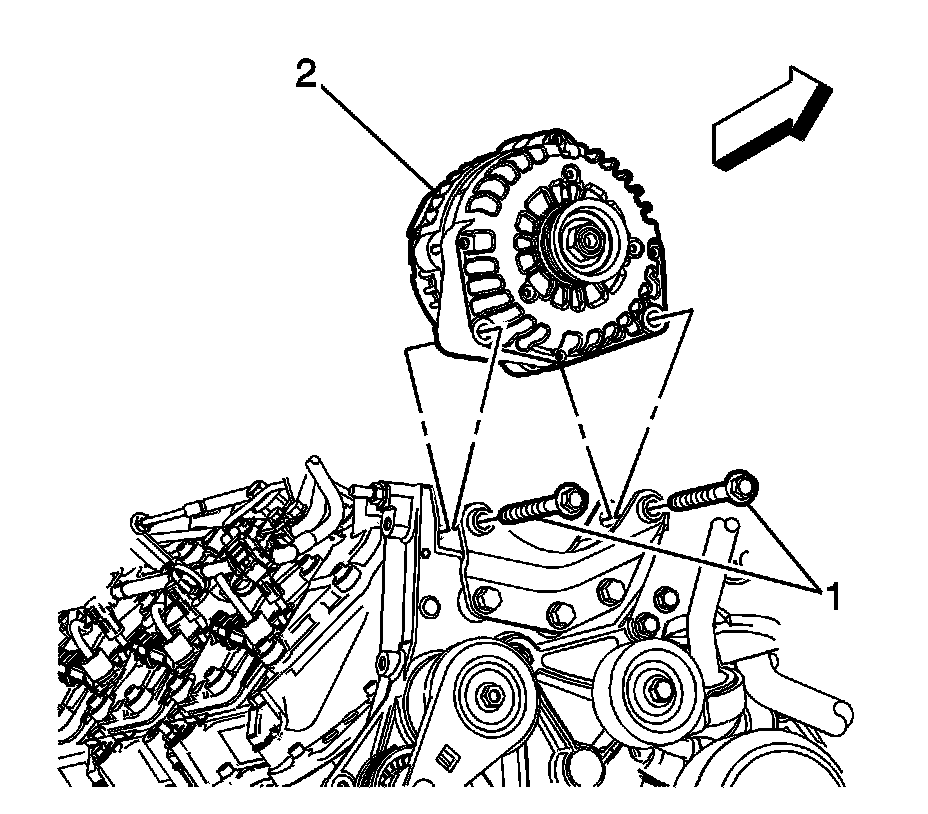 2

1