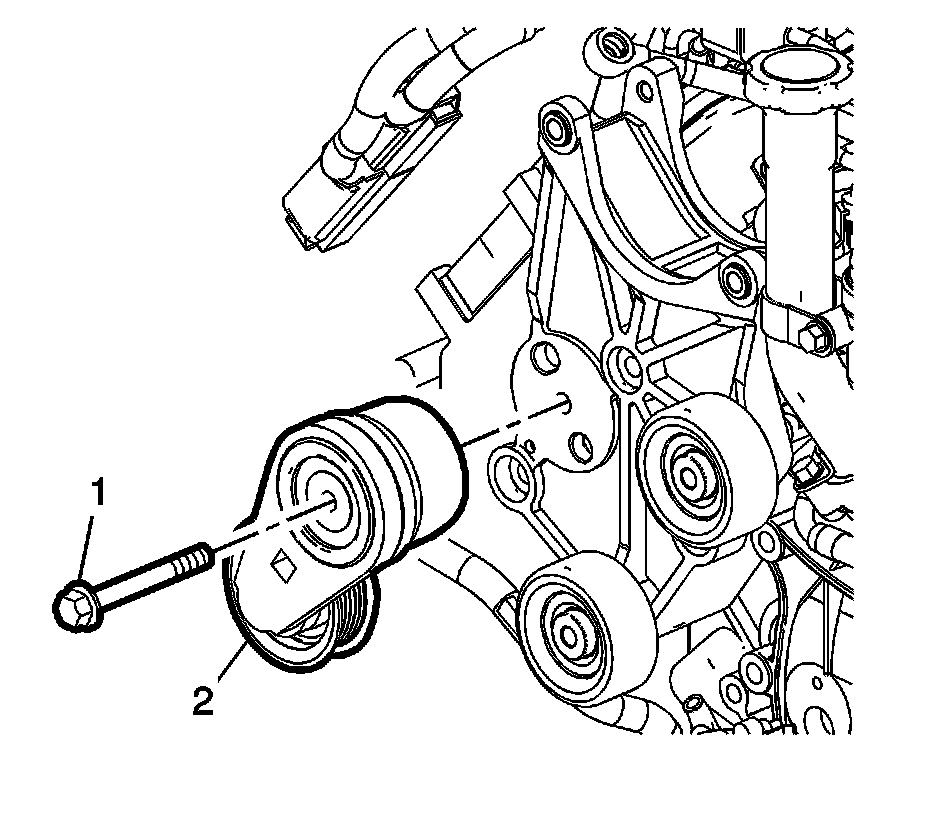 1
2