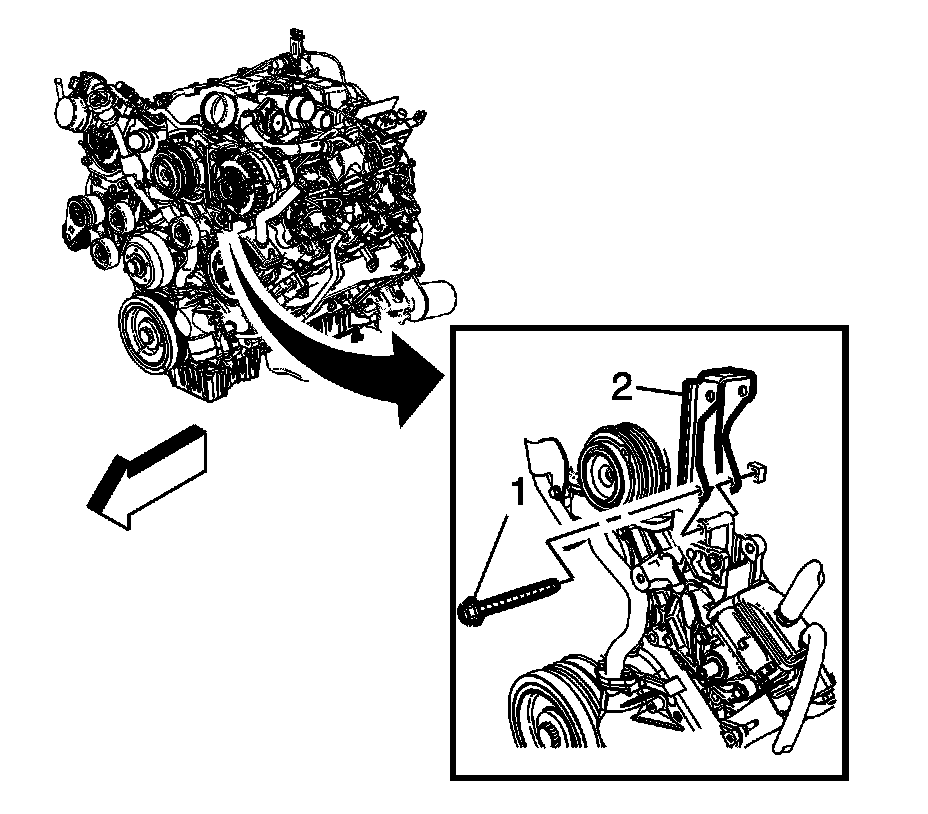 2
1