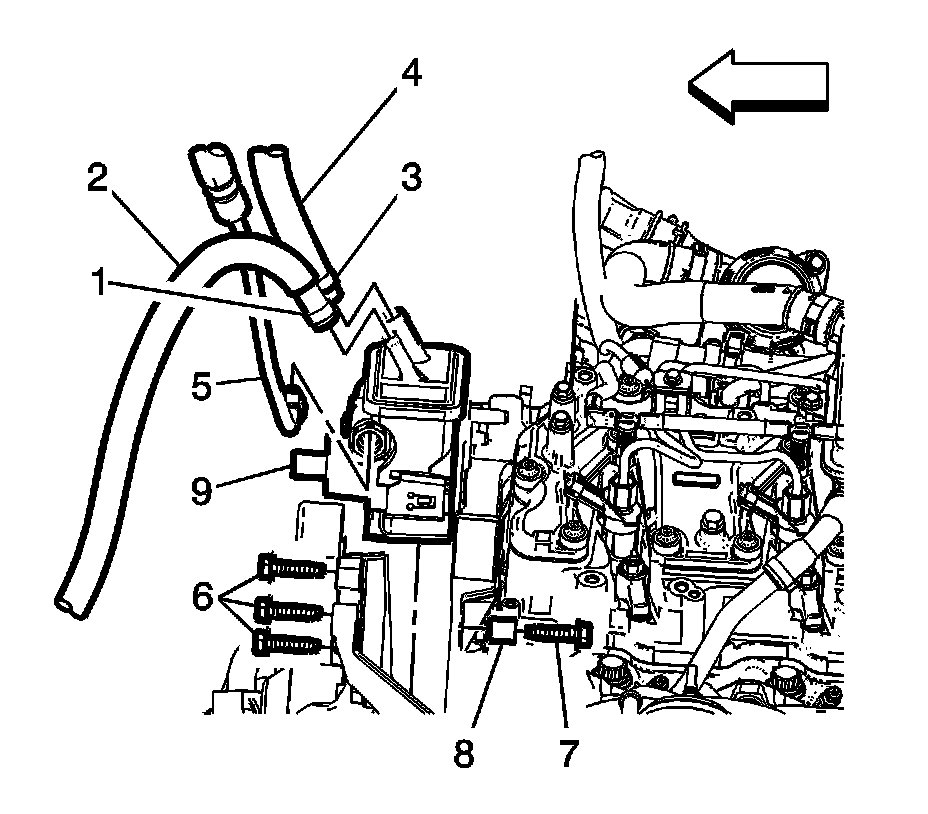 4
2
3
1
5
9
6
8
7