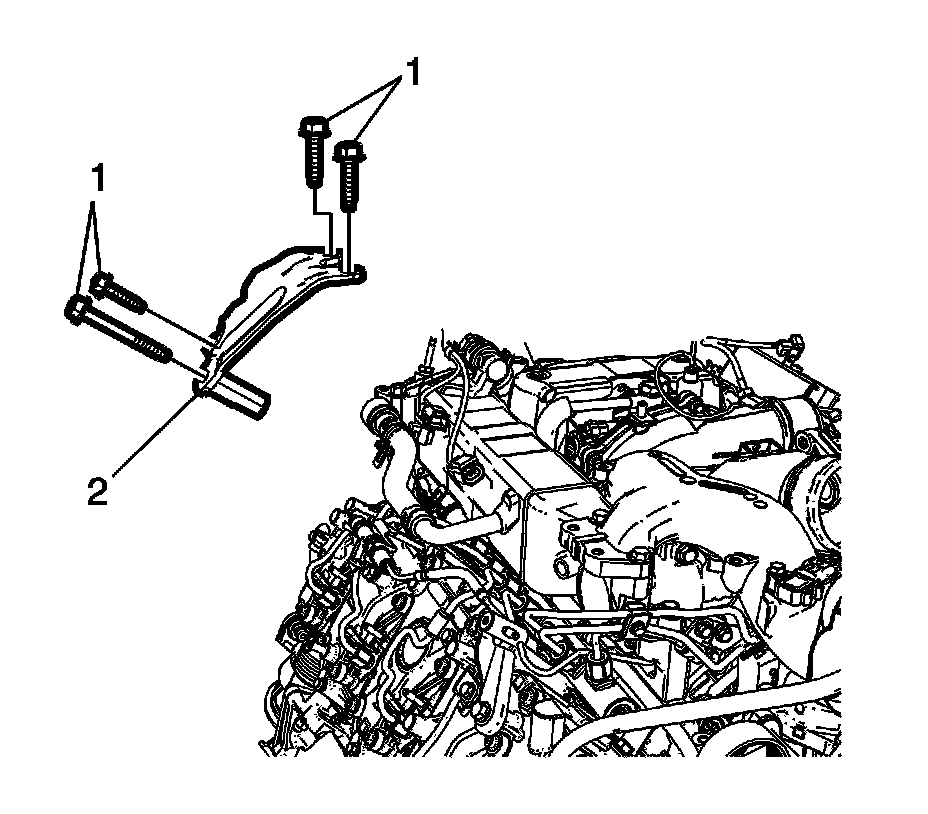 1
1
2