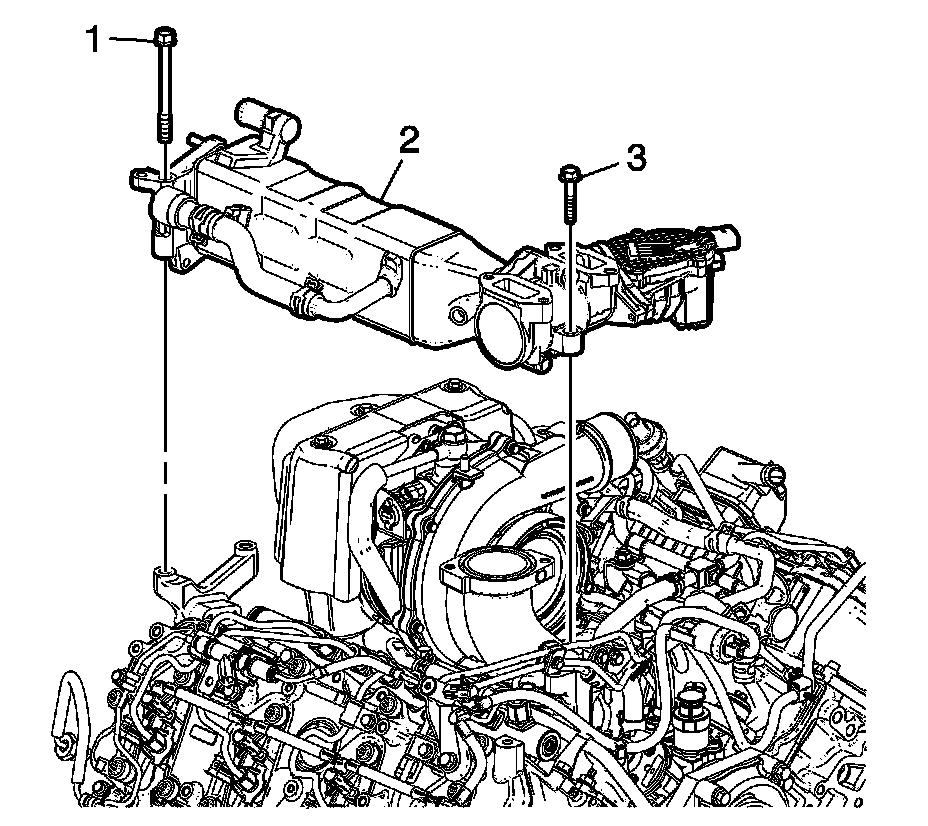 1
2
3