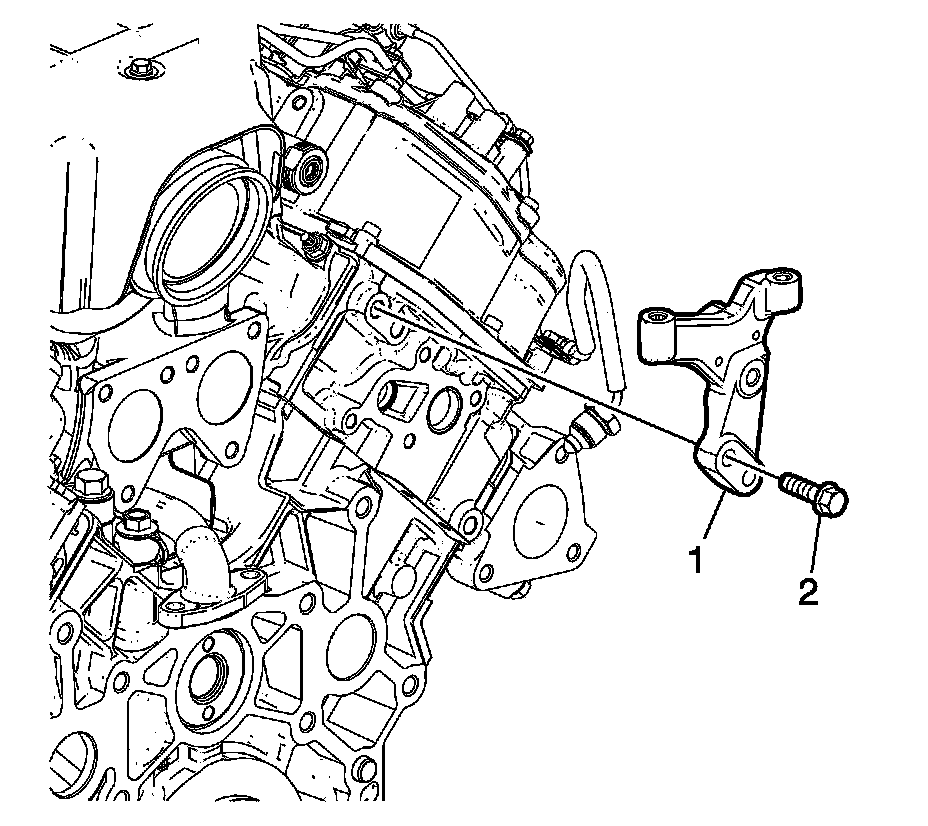 1
2