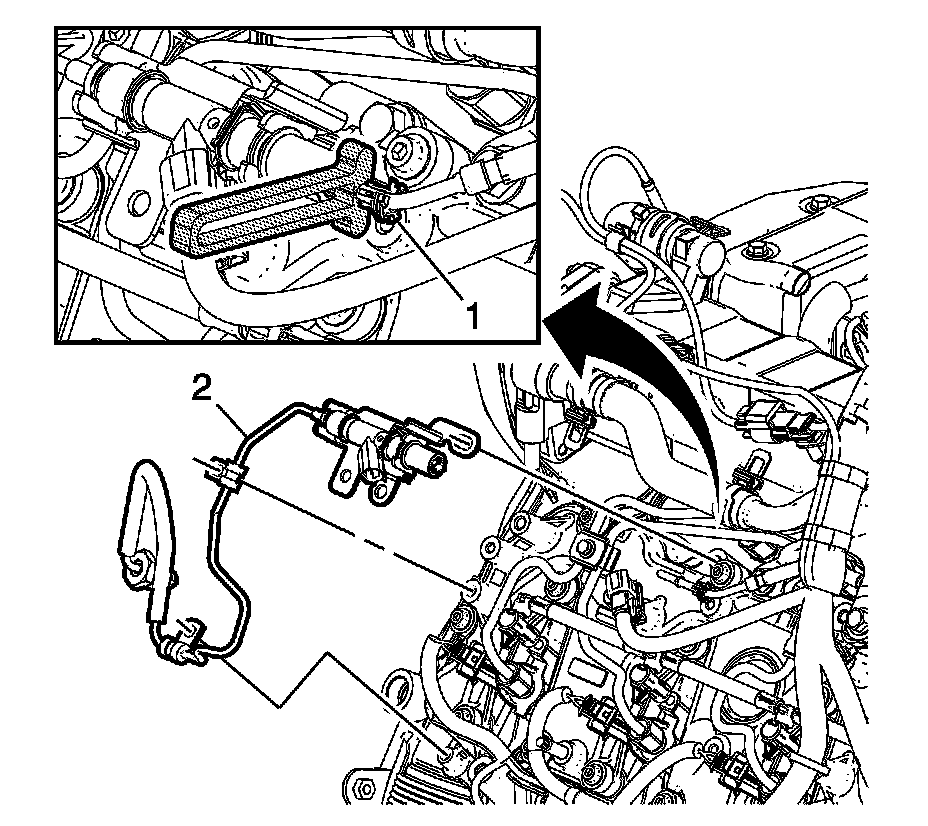 1

2