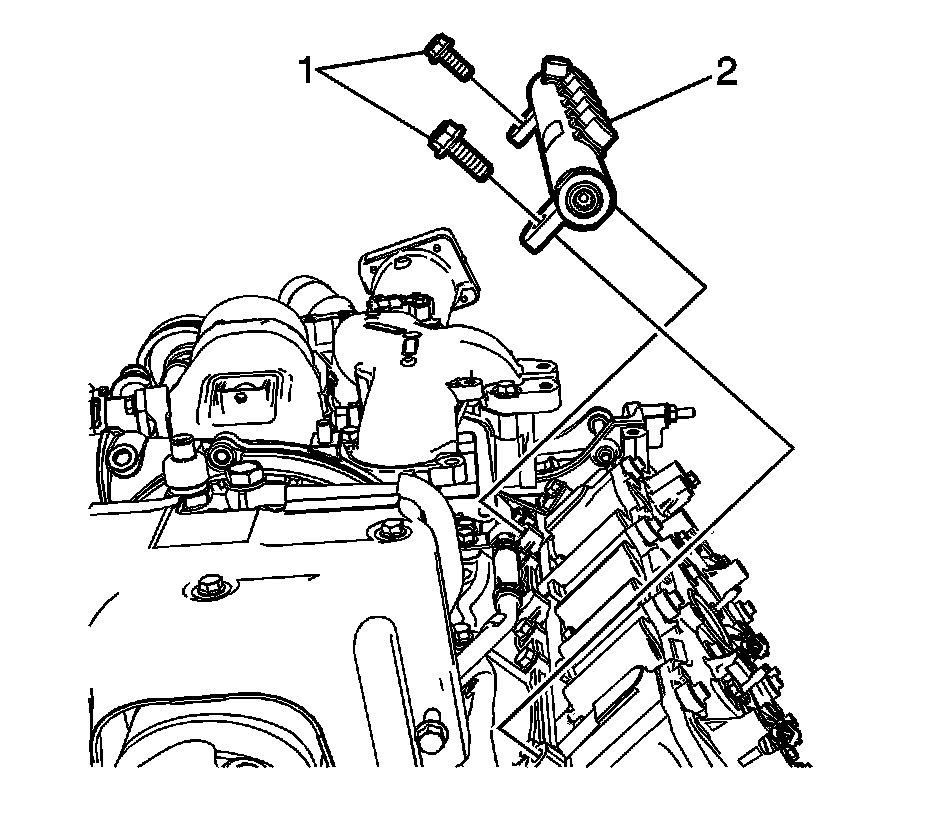 1
2