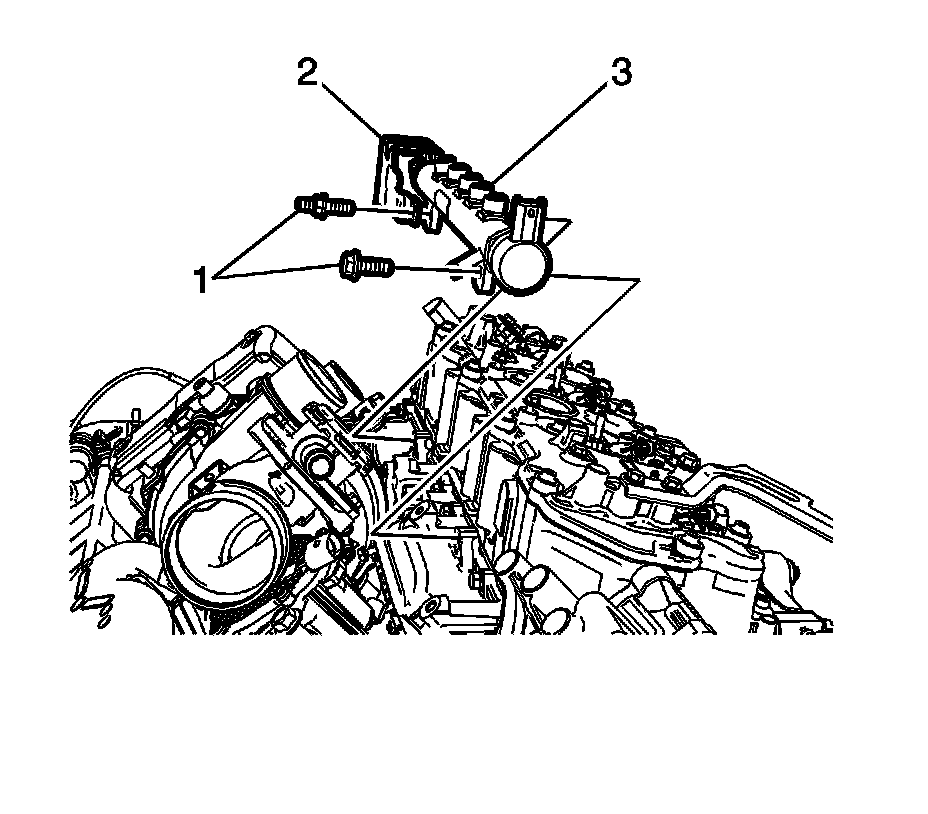 2
3
1