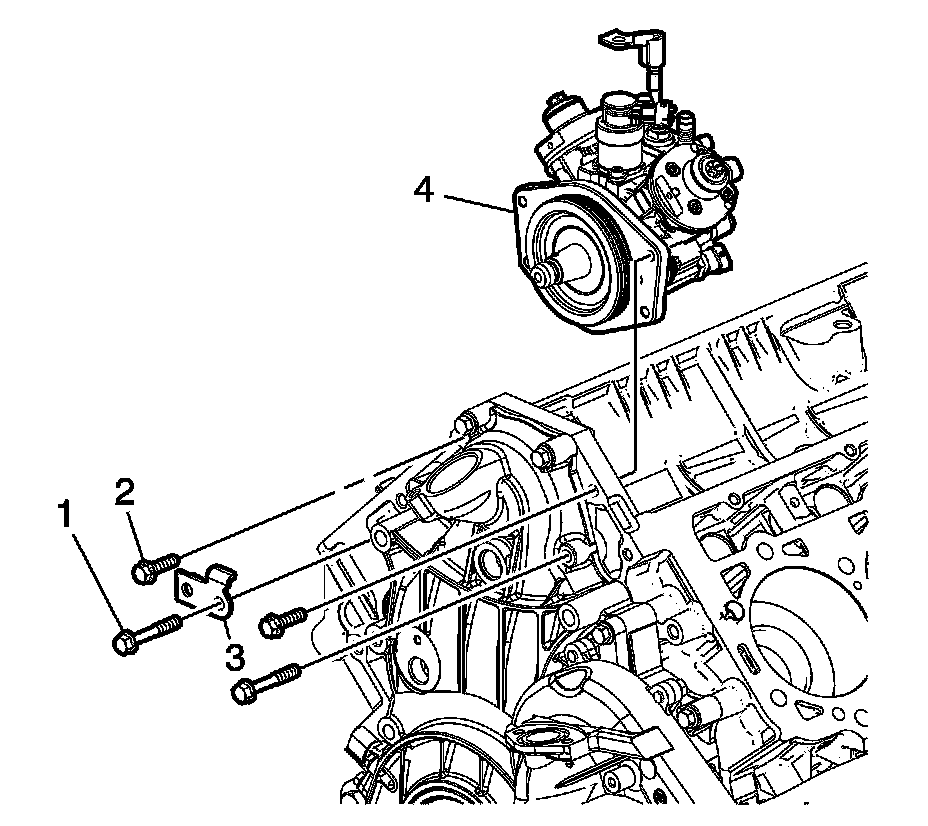 4

2

1

3