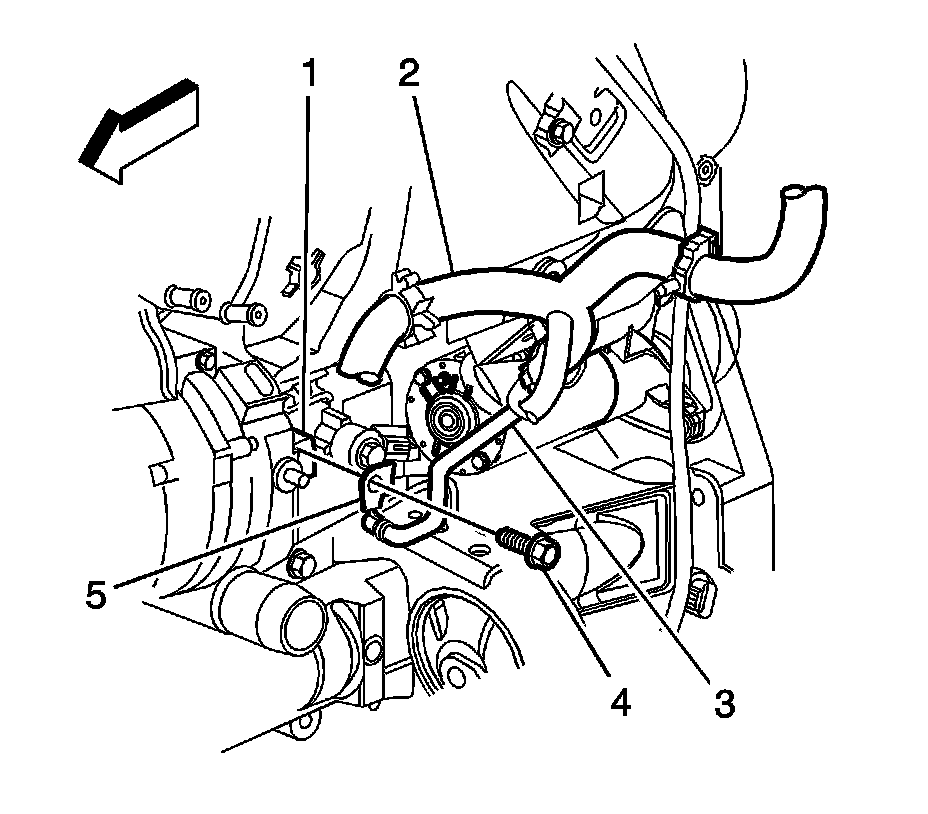 1
2
5
4
3