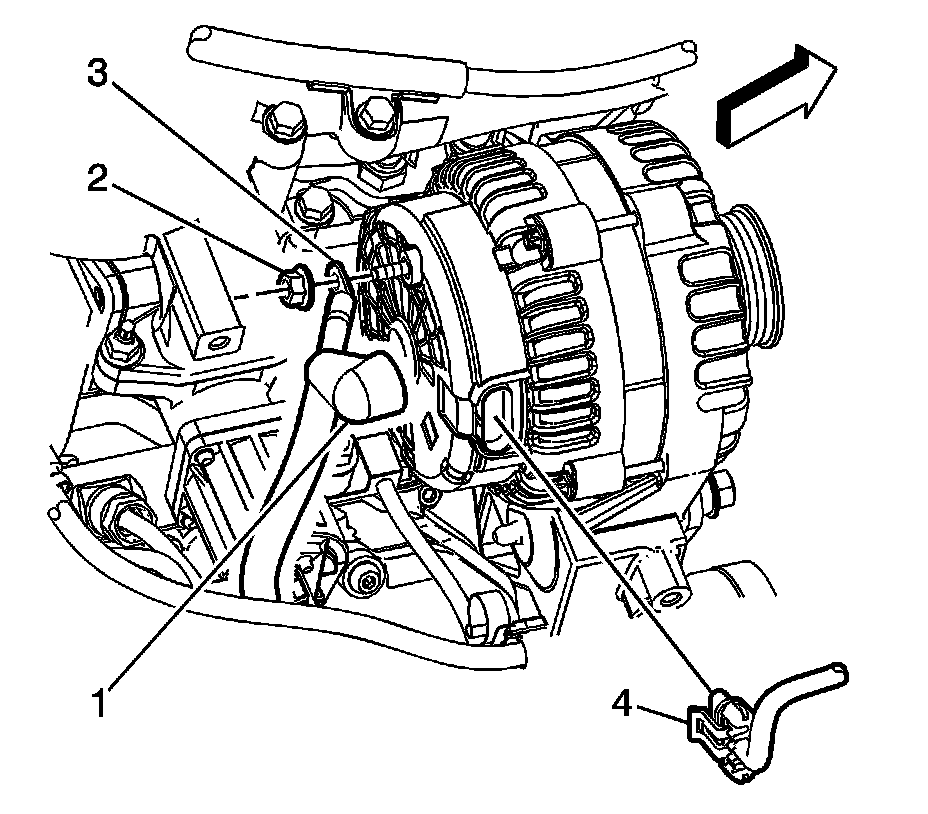 3
2
1
4