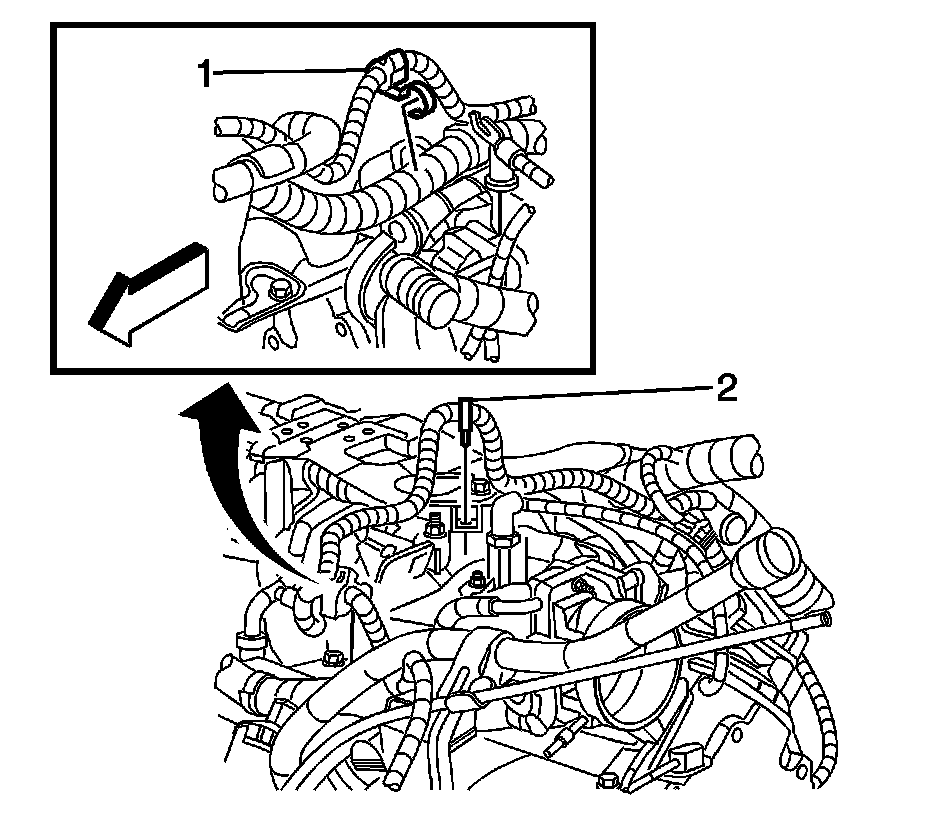 1
2