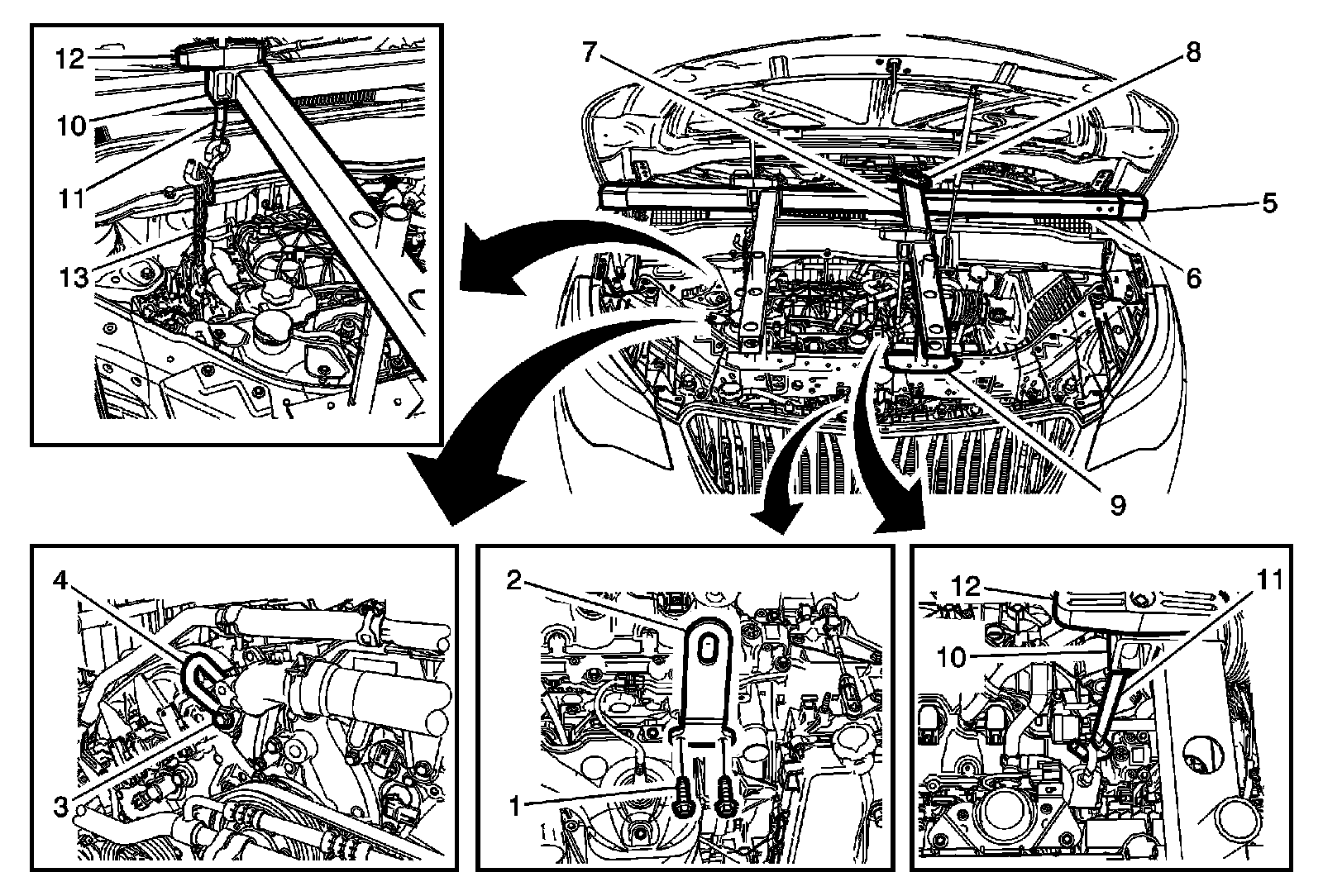 12
10
11
13
7
8
5
6
9
4
3
2
1
12
11
10