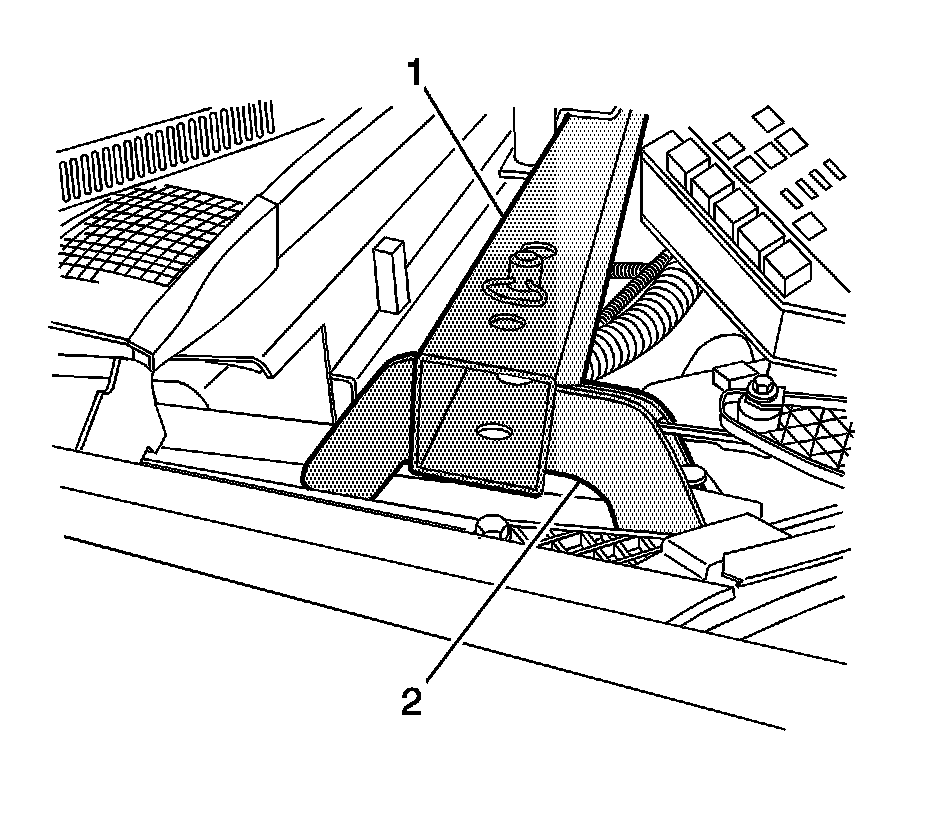 1

2