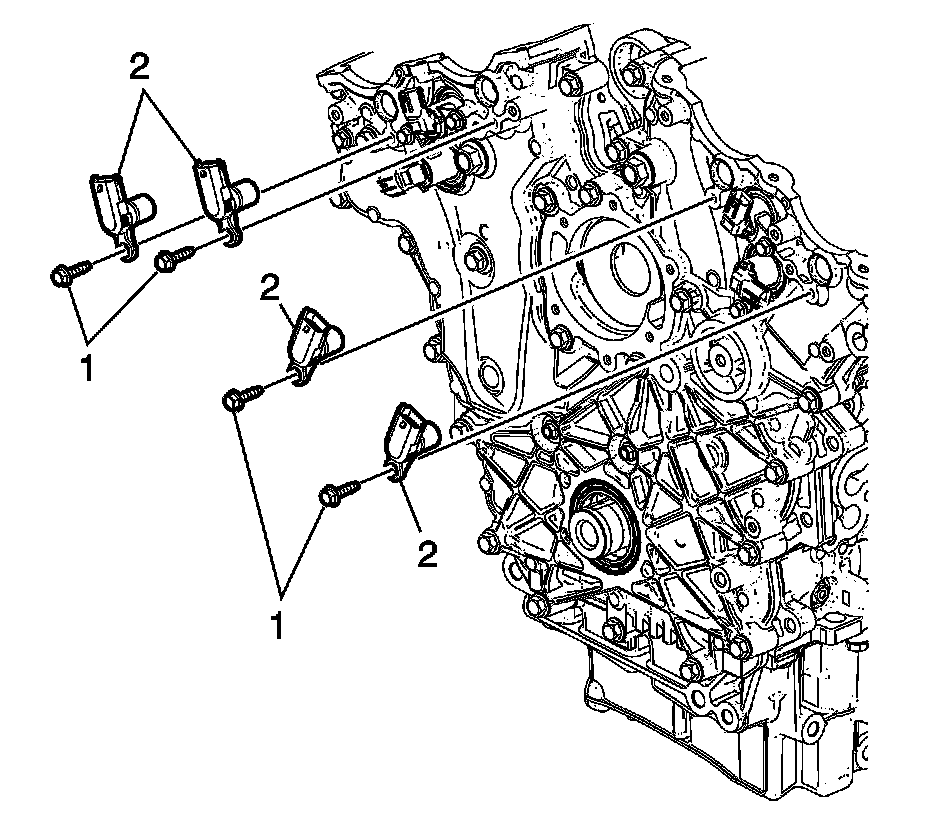 2
1
2
2
1