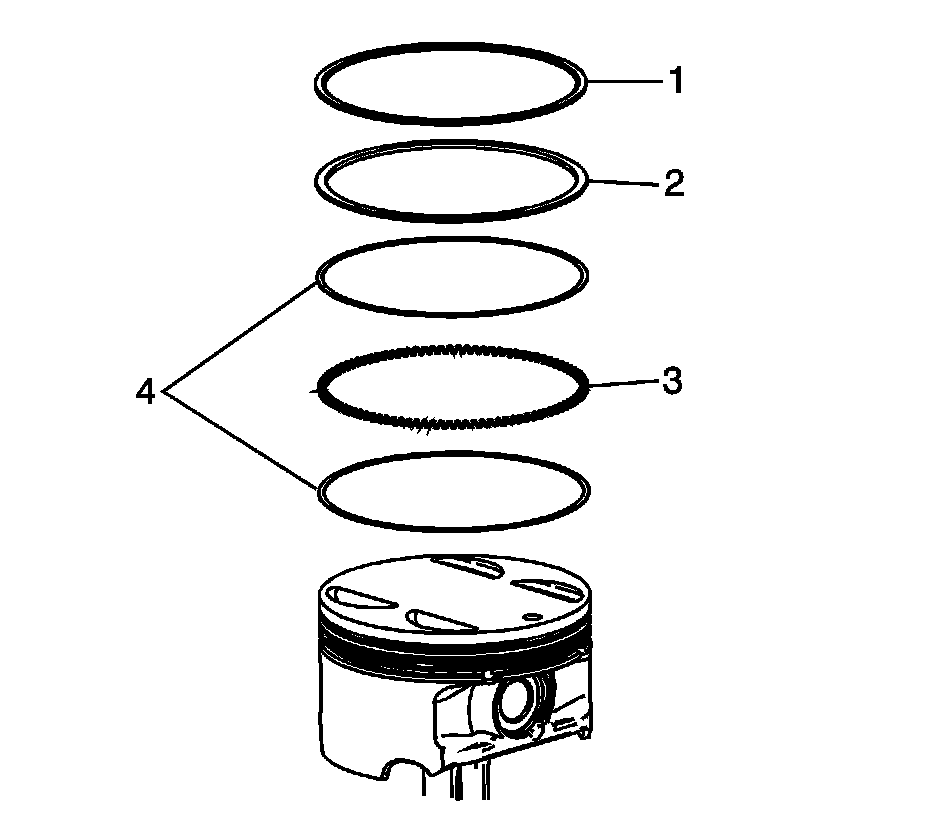 1
2
4
3