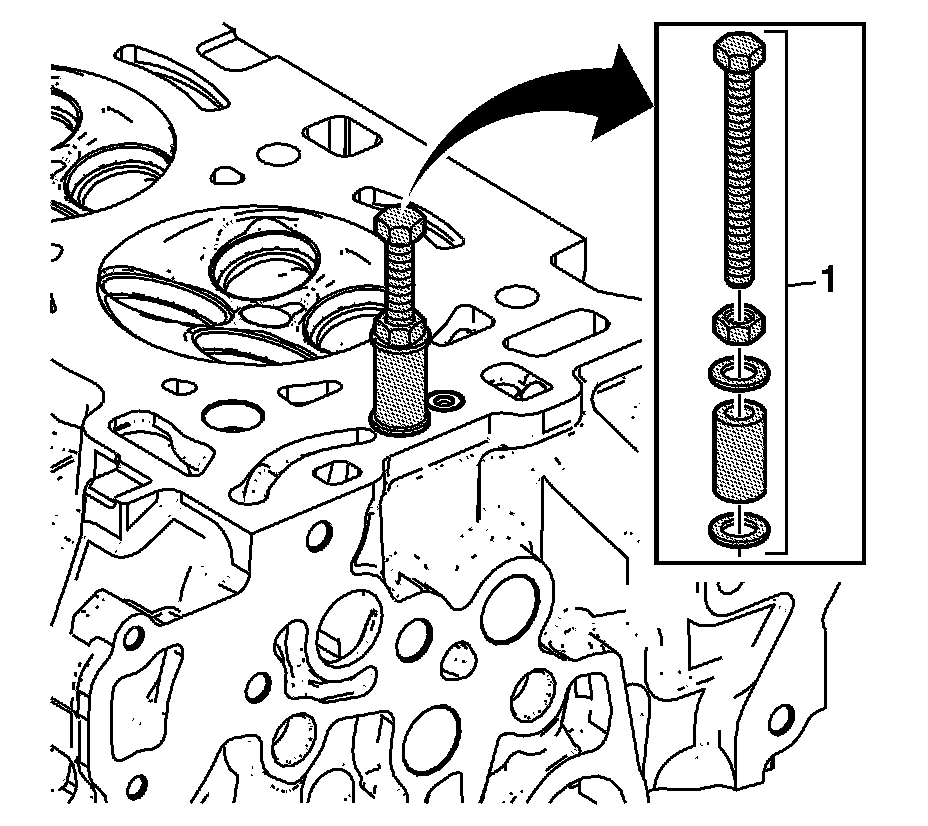 1