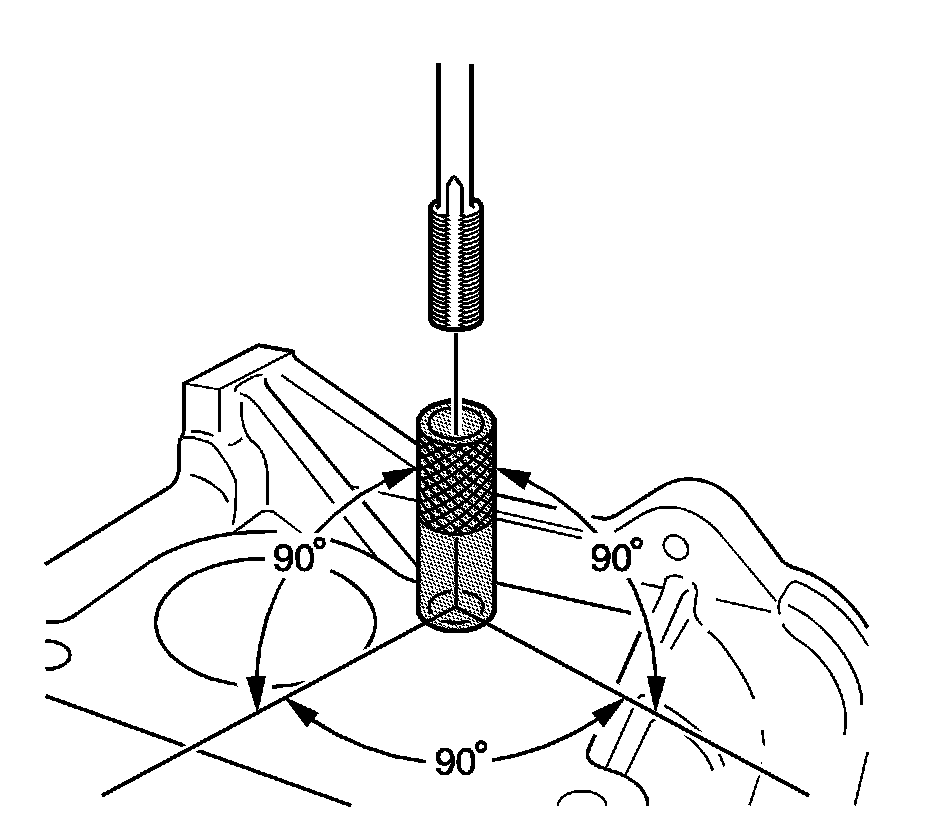 90°
90°
90°