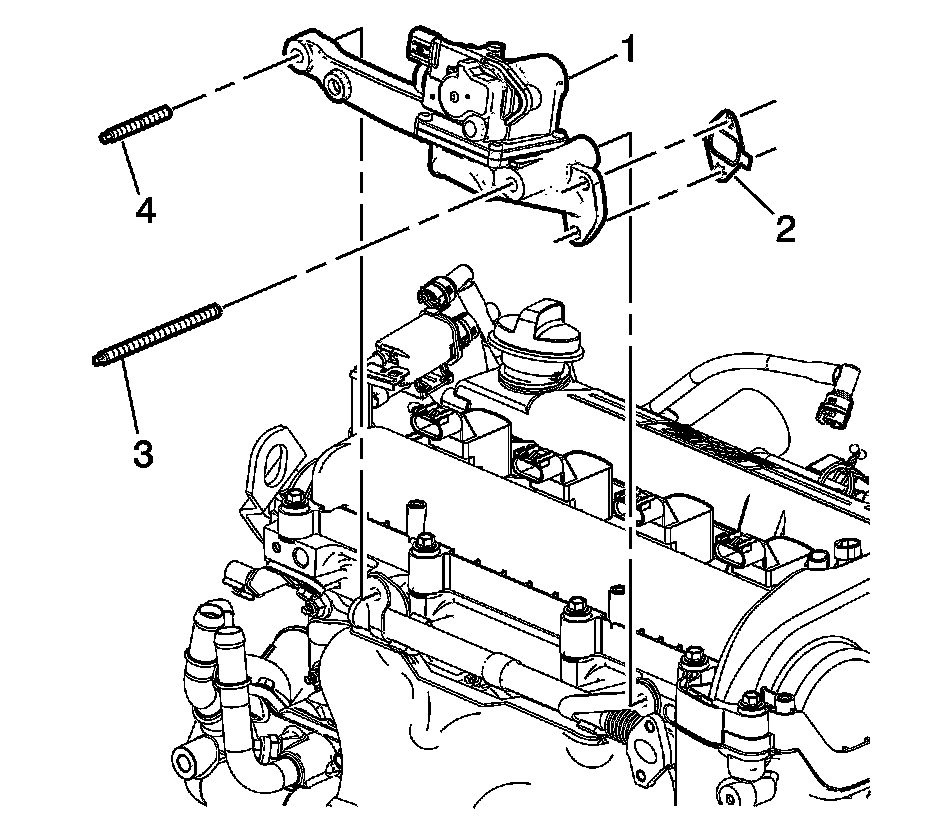 1
2
4
3