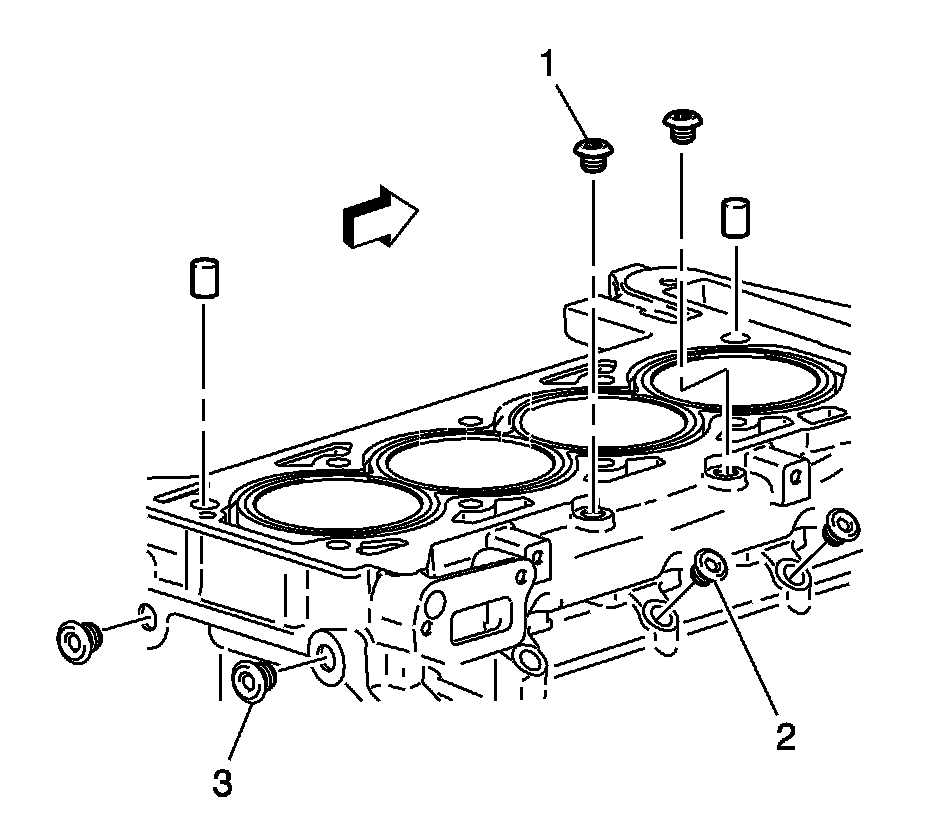 1
2
3