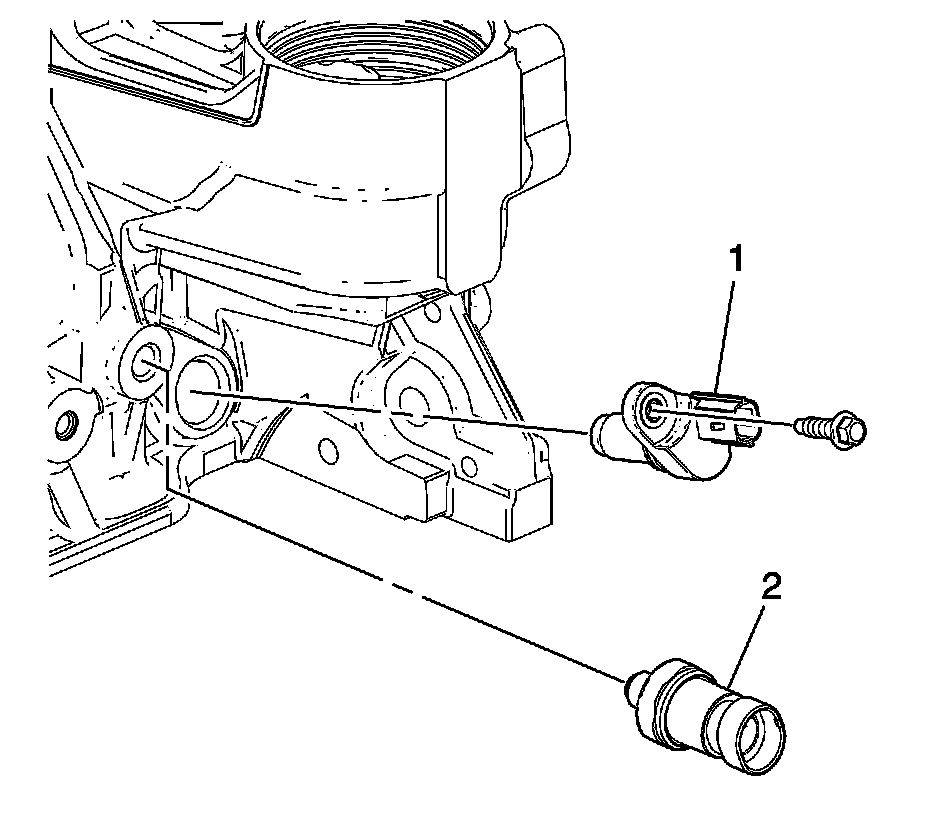 1
2