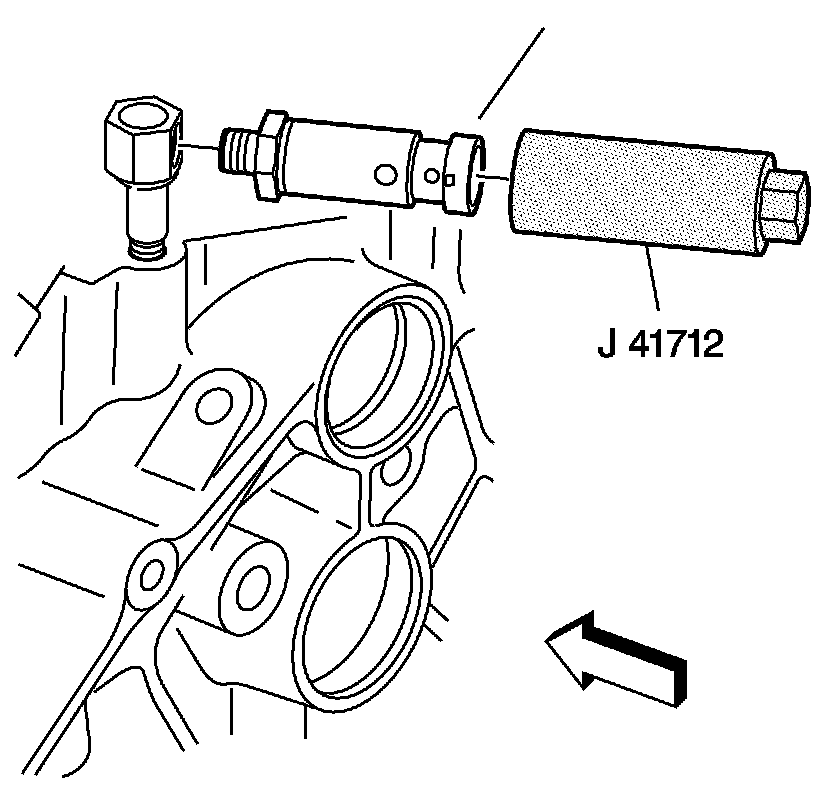 J 41712