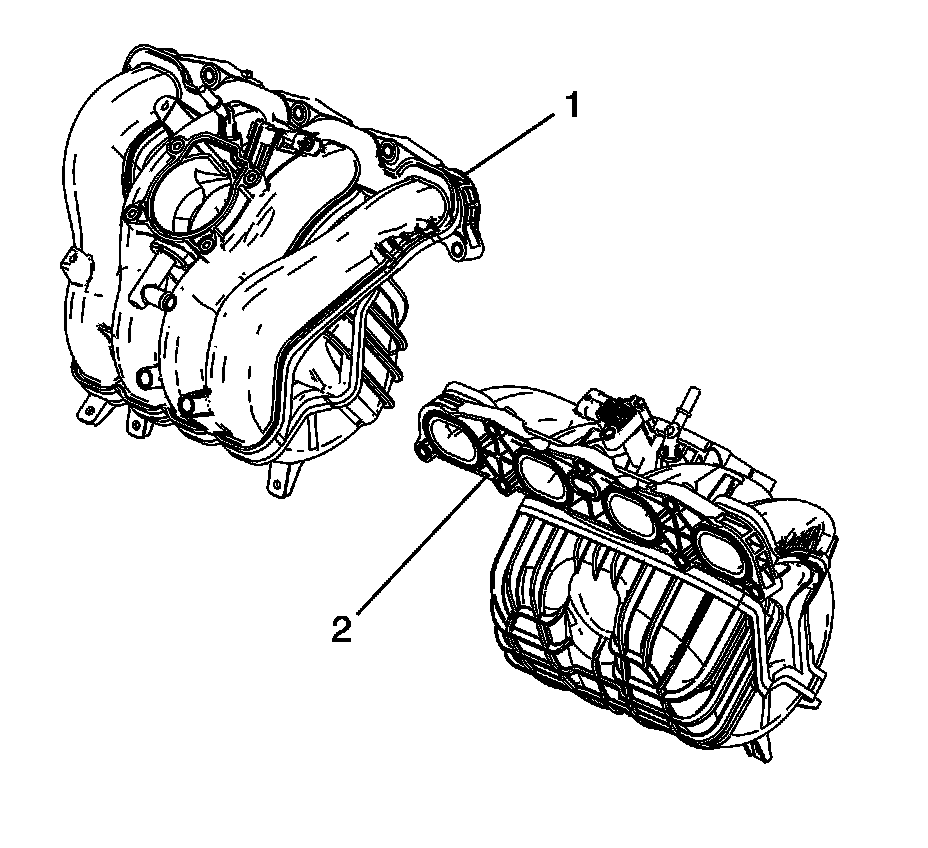 1

2