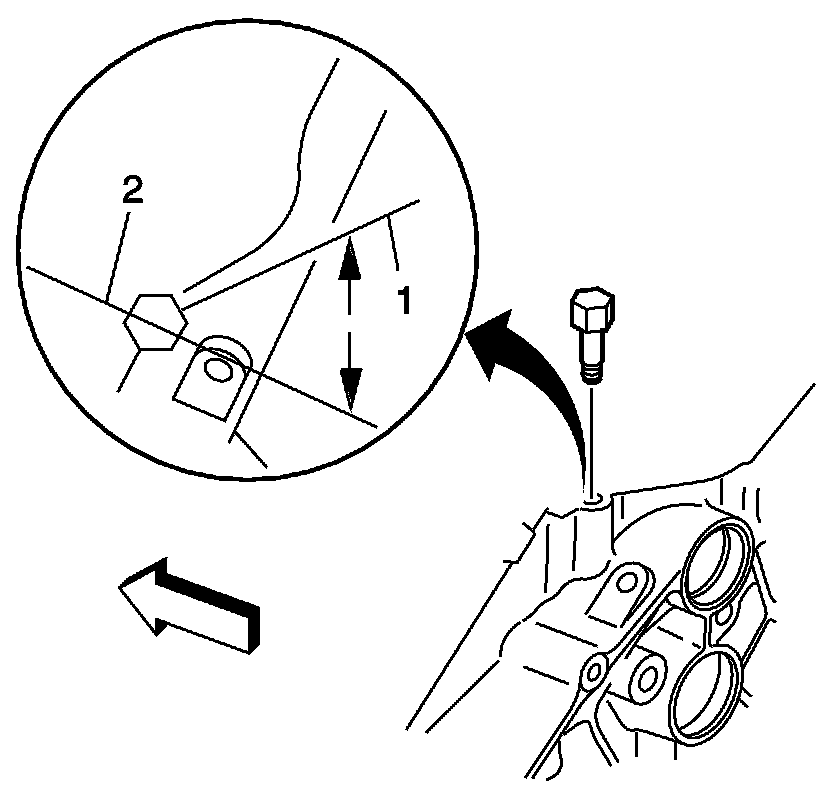 2
1