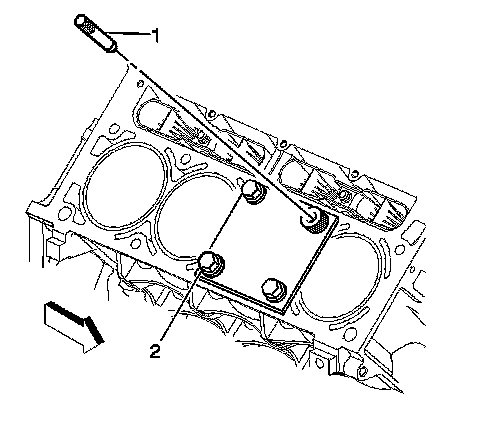 1
2