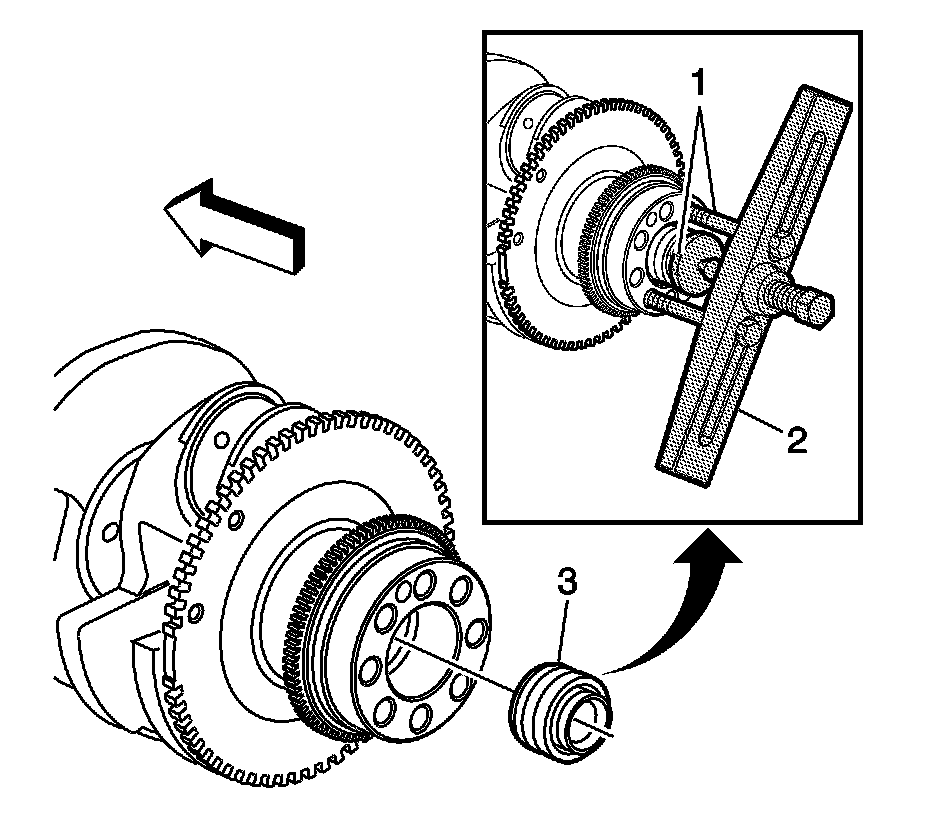 1
2
3