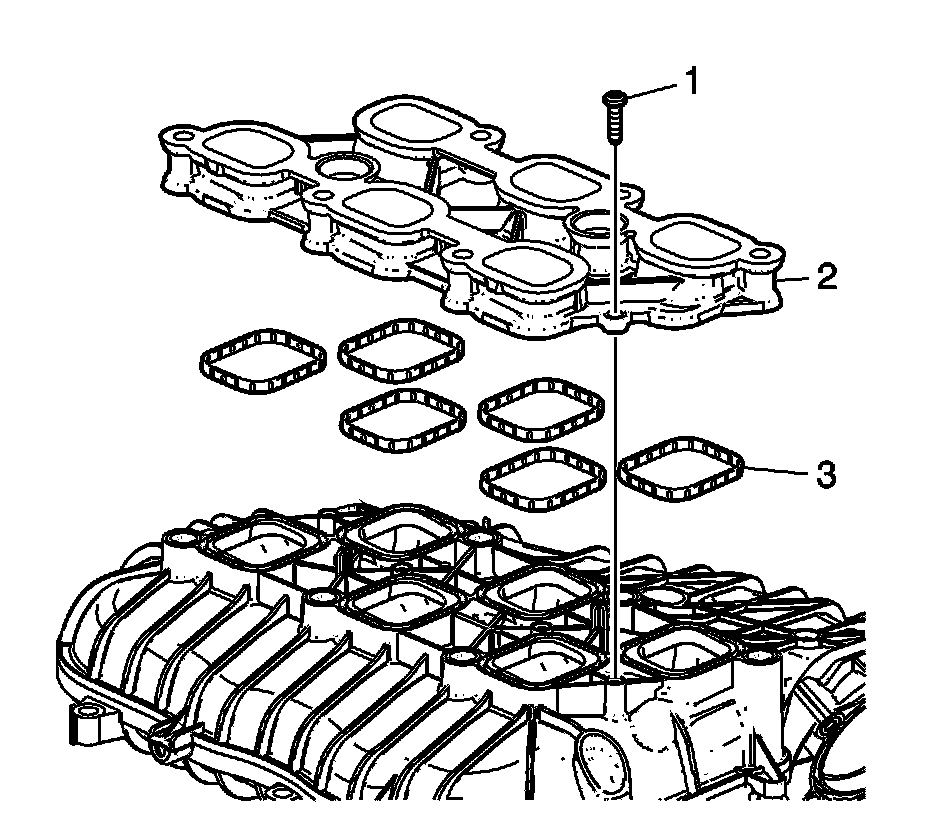 1
2
3